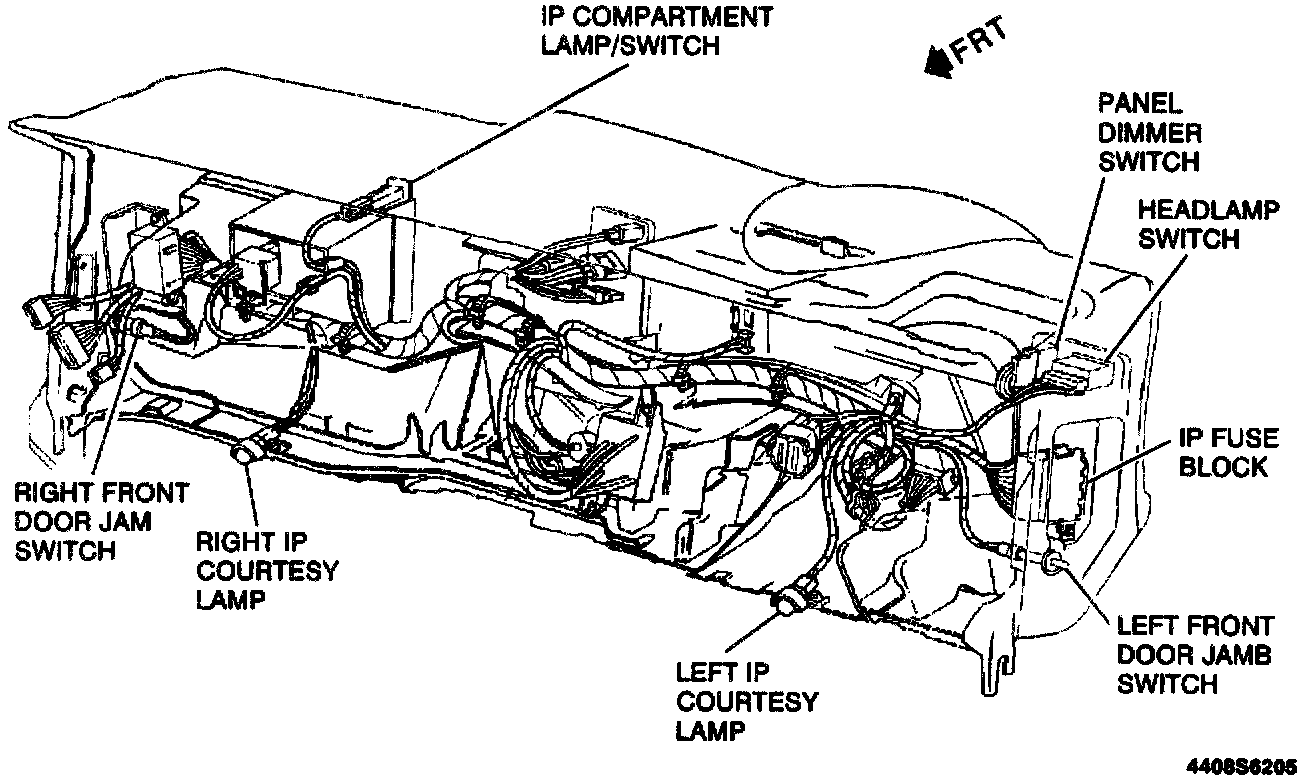 IP COMPARTMENT LAMP/SWITCH

FRT

PANEL DIMMER SWITCH

HEADLAMP SWITCH

IP FUSE BLOCK

RIGHT FRONT DOOR JAM SWITCH

RIGHT IP COURTESY LAMP

LEFT IP COURTESY LAMP

LEFT FRONT DOOR JAMB SWITCH

4408S6205