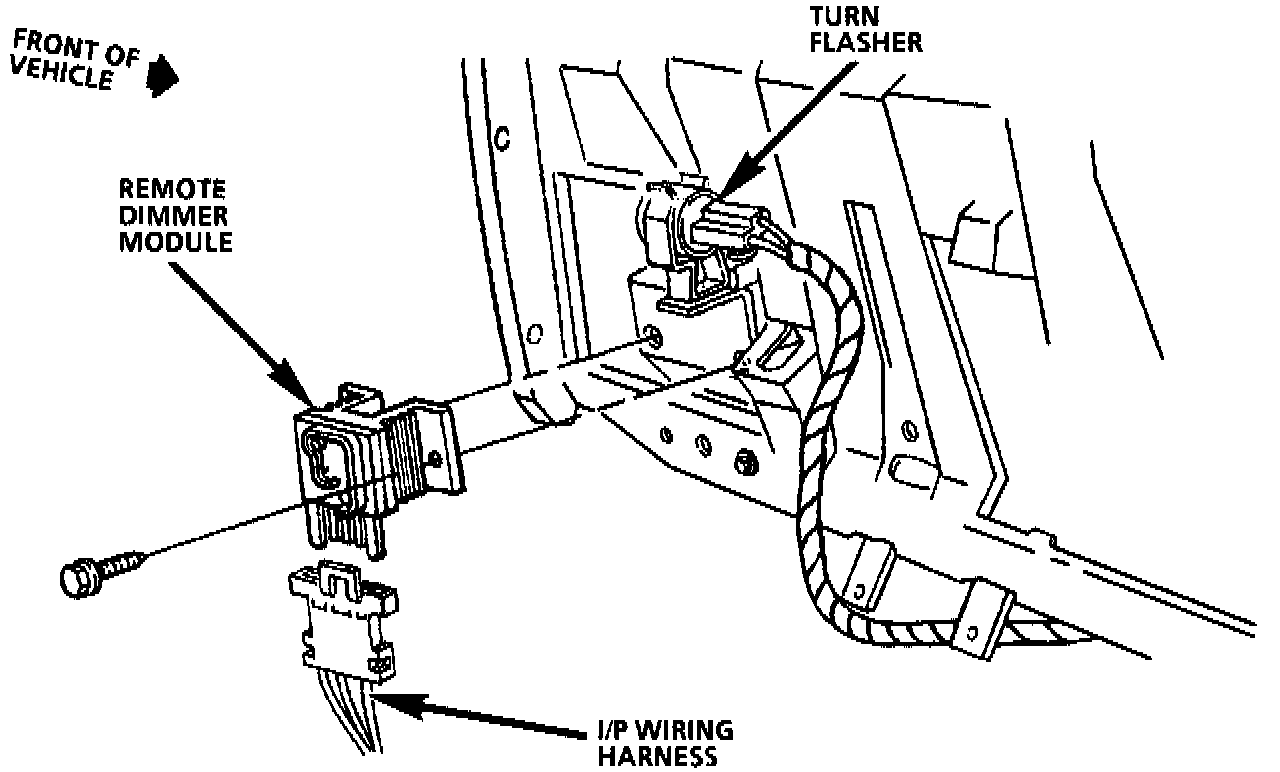 FRONT OF VEHICLE

TURN FLASHER

REMOTE DIMMER MODULE

I/P WIRING HARNESS