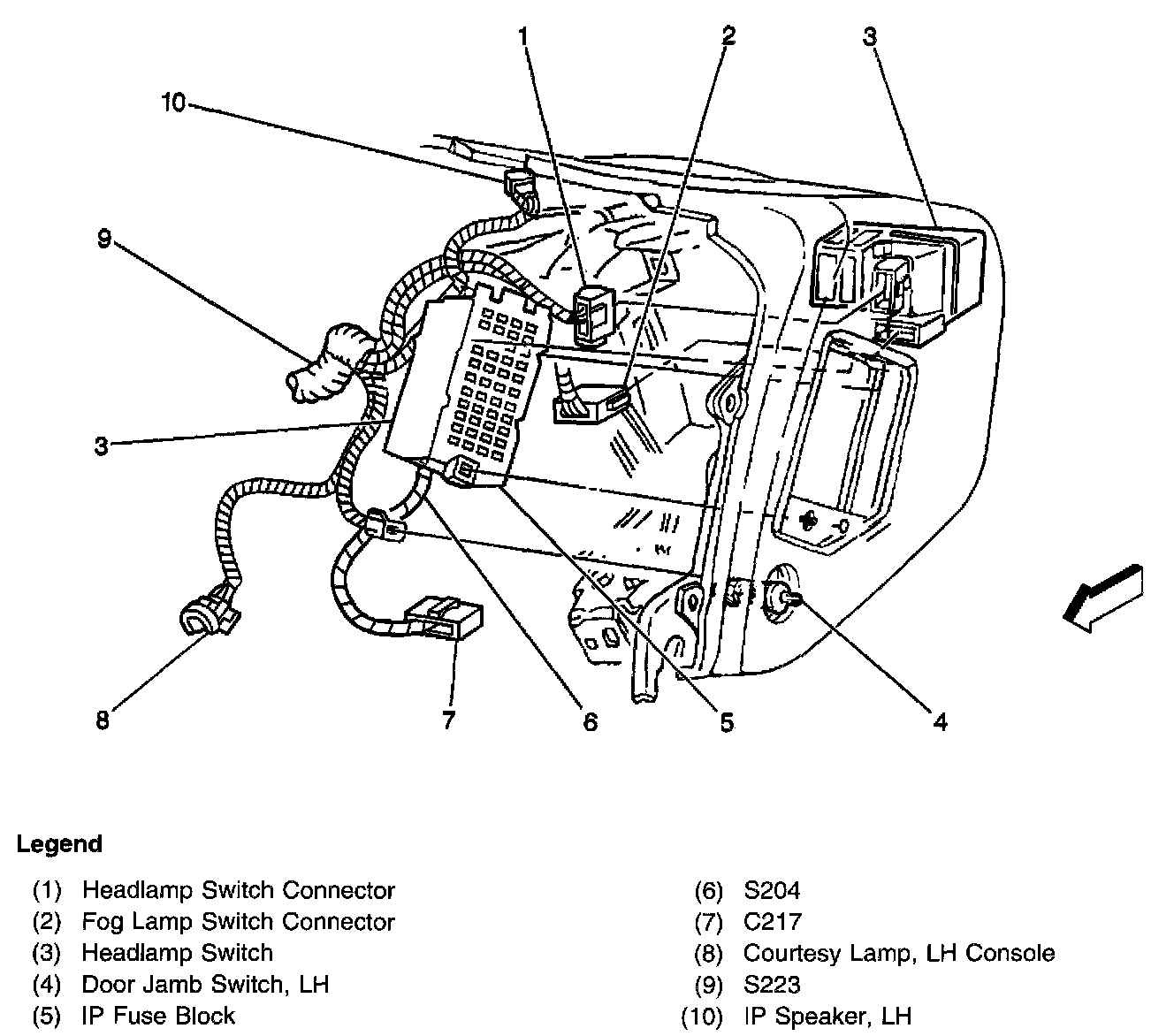 1
2
3
10
9
3
8
7
6
5
4

Legend

(1) Headlamp Switch Connector
(2) Fog Lamp Switch Connector
(3) Headlamp Switch
(4) Door Jamb Switch, LH
(5) IP Fuse Block

(6) S204
(7) C217
(8) Courtesy Lamp, LH Console
(9) S223
(10) IP Speaker, LH