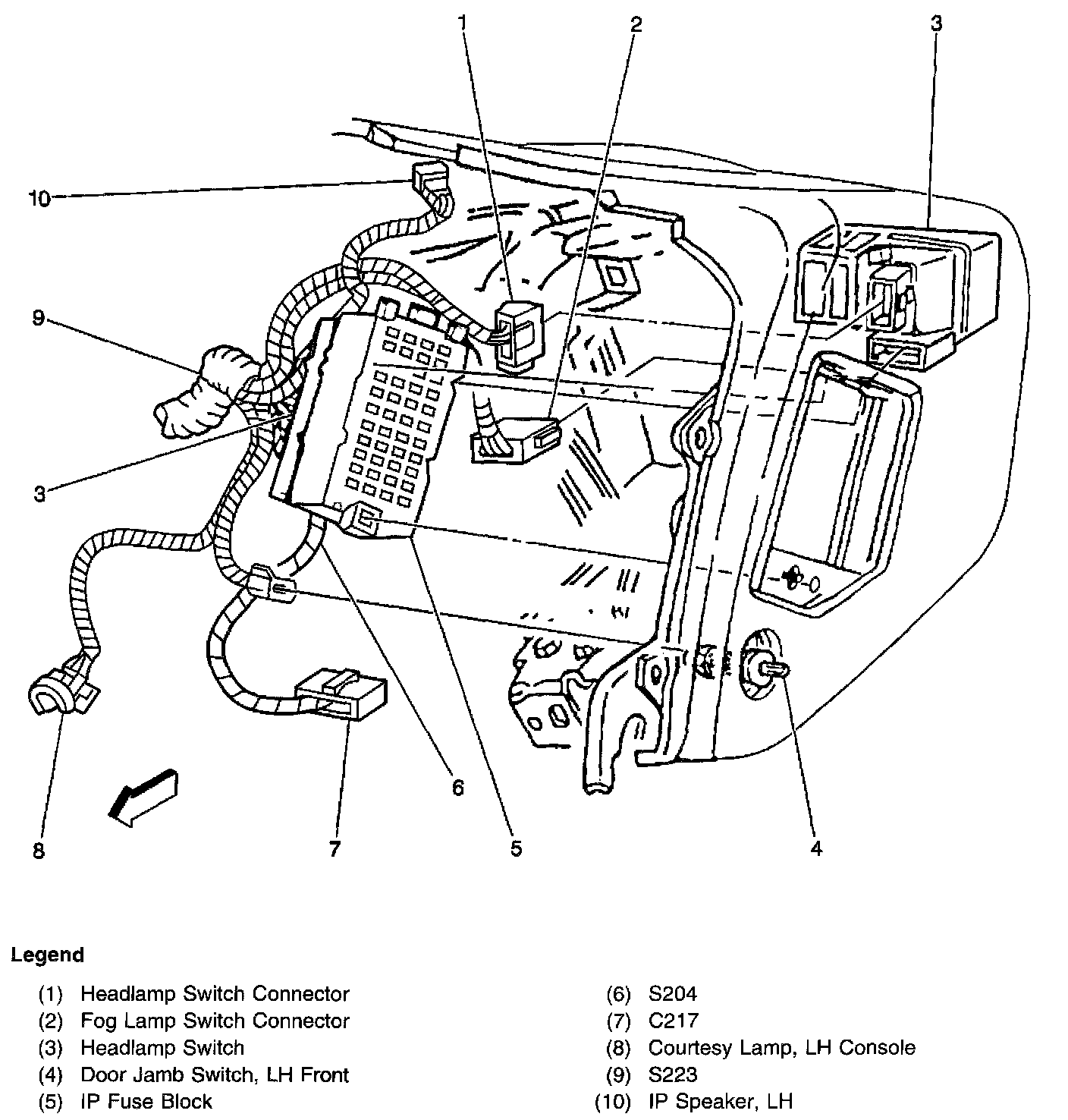 1
2
3
10
9
3
8
7
6
5
4

Legend

(1) Headlamp Switch Connector
(2) Fog Lamp Switch Connector
(3) Headlamp Switch
(4) Door Jamb Switch, LH Front
(5) IP Fuse Block

(6) S204
(7) C217
(8) Courtesy Lamp, LH Console
(9) S223
(10) IP Speaker, LH