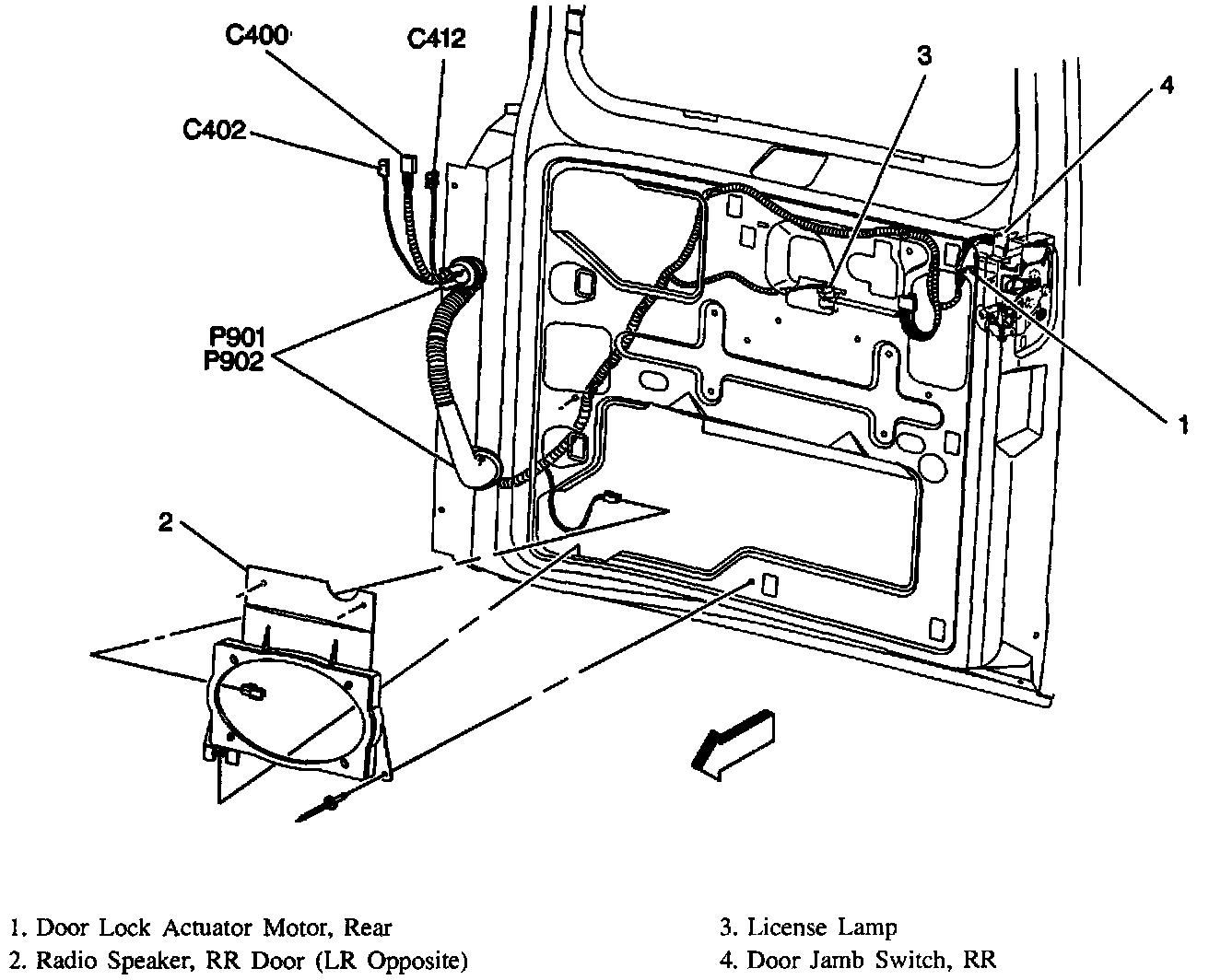 C400
C412
C402
3
4
P901
P902
1
2

1. Door Lock Actuator Motor, Rear
2. Radio Speaker, RR Door (LR Opposite)

3. License Lamp
4. Door Jamb Switch, RR