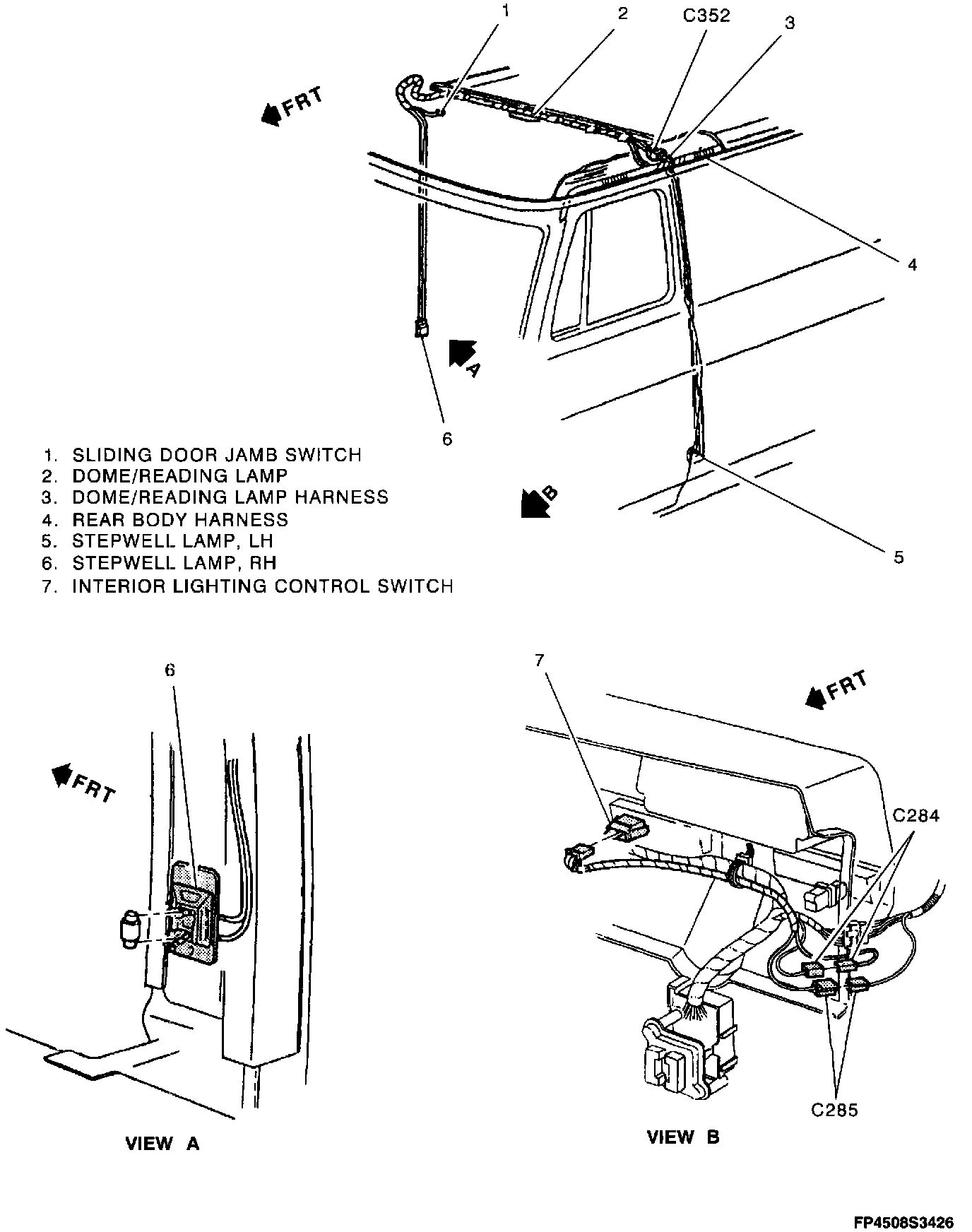 1
2
C352
3
FRT
4
A
6
B
5

1. SLIDING DOOR JAMB SWITCH
2. DOME/READING LAMP
3. DOME/READING LAMP HARNESS
4. REAR BODY HARNESS
5. STEPWELL LAMP, LH
6. STEPWELL LAMP, RH
7. INTERIOR LIGHTING CONTROL SWITCH

6
FRT
VIEW A

7
FRT
C284
C285
VIEW B

FP4508S3426