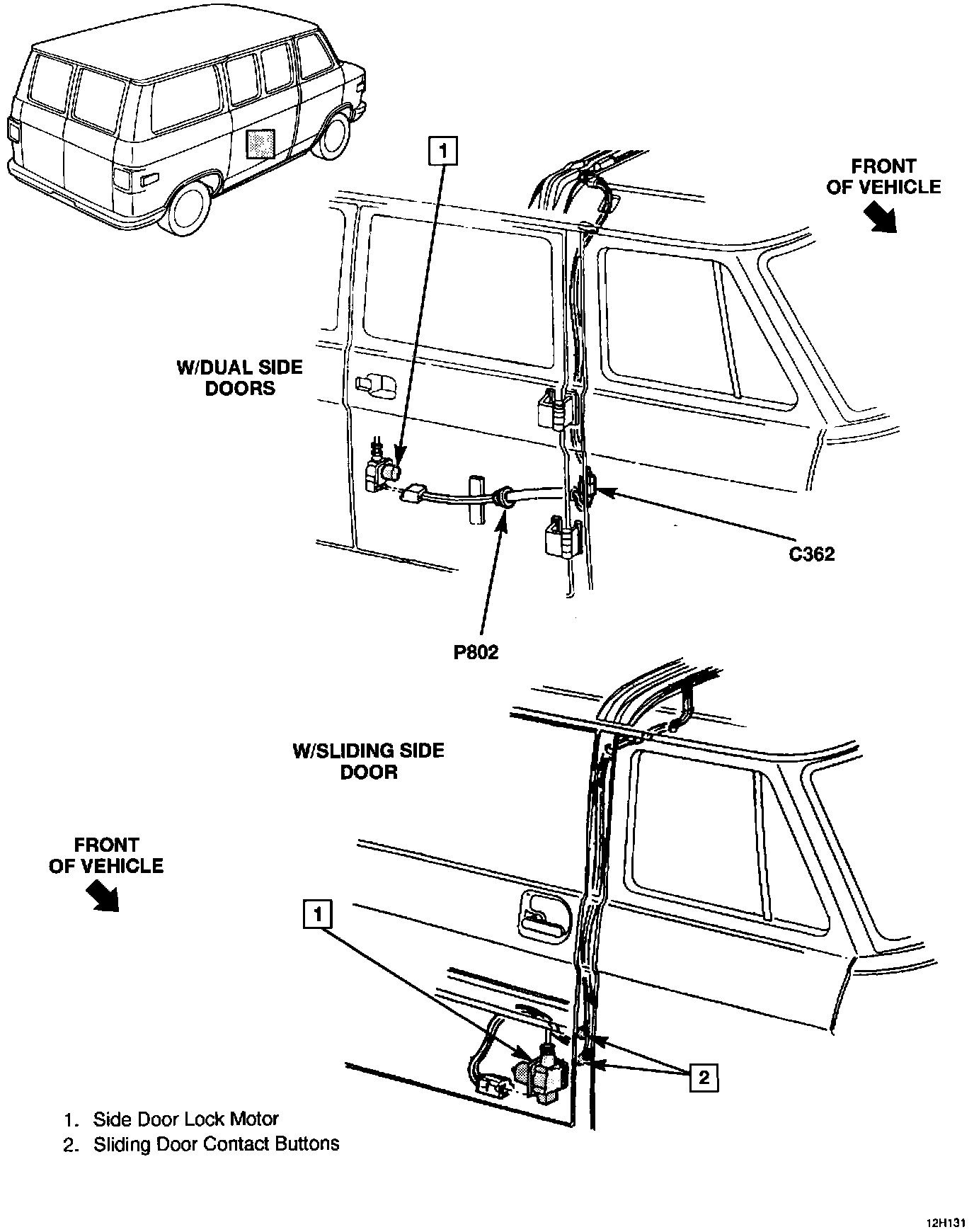 1

FRONT OF VEHICLE

W/DUAL SIDE DOORS

C362

P802

W/SLIDING SIDE DOOR

FRONT OF VEHICLE

1

2

1. Side Door Lock Motor
2. Sliding Door Contact Buttons

12H131