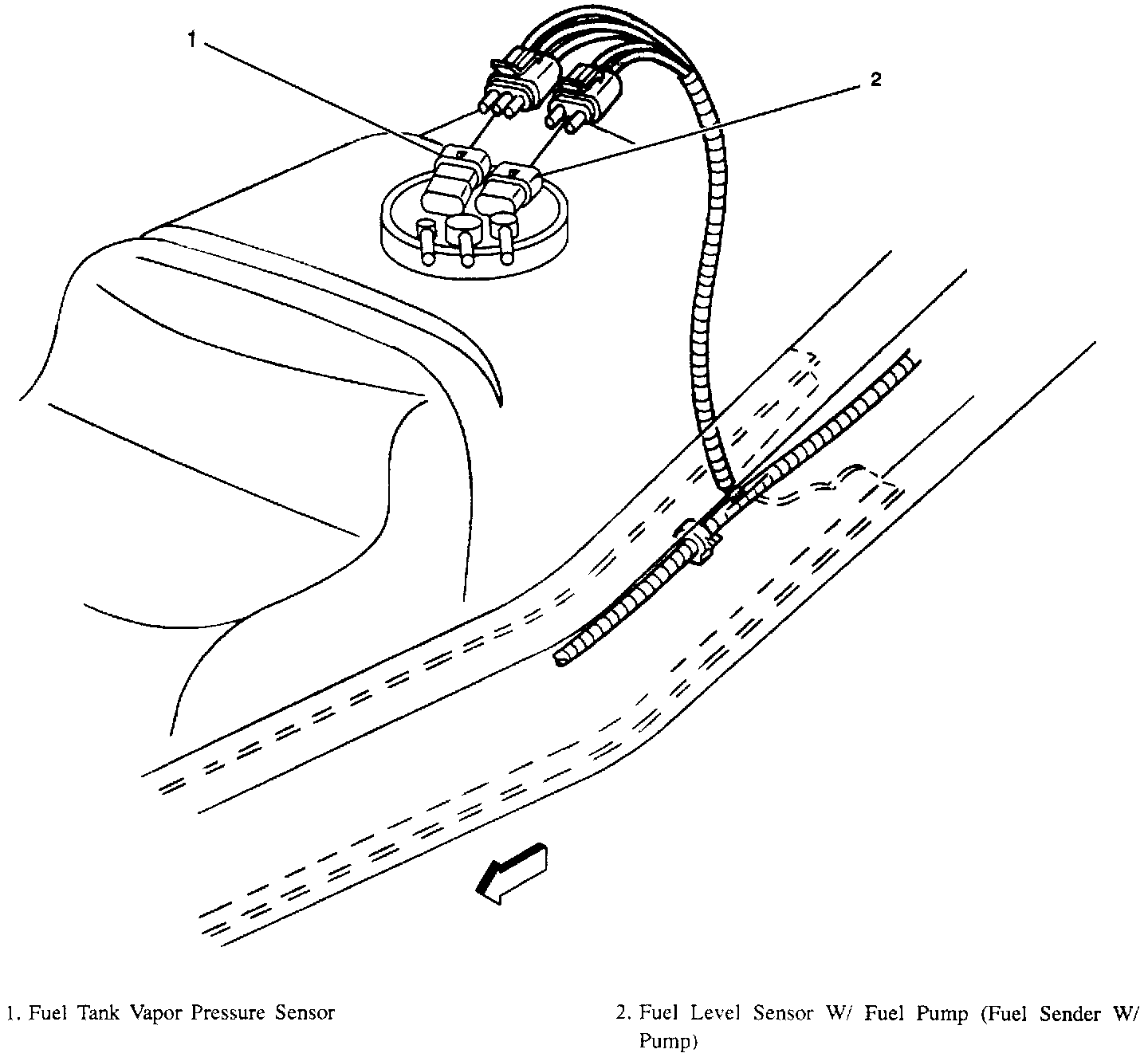 1

2

1. Fuel Tank Vapor Pressure Sensor

2. Fuel Level Sensor W/ Fuel Pump (Fuel Sender W/ Pump)