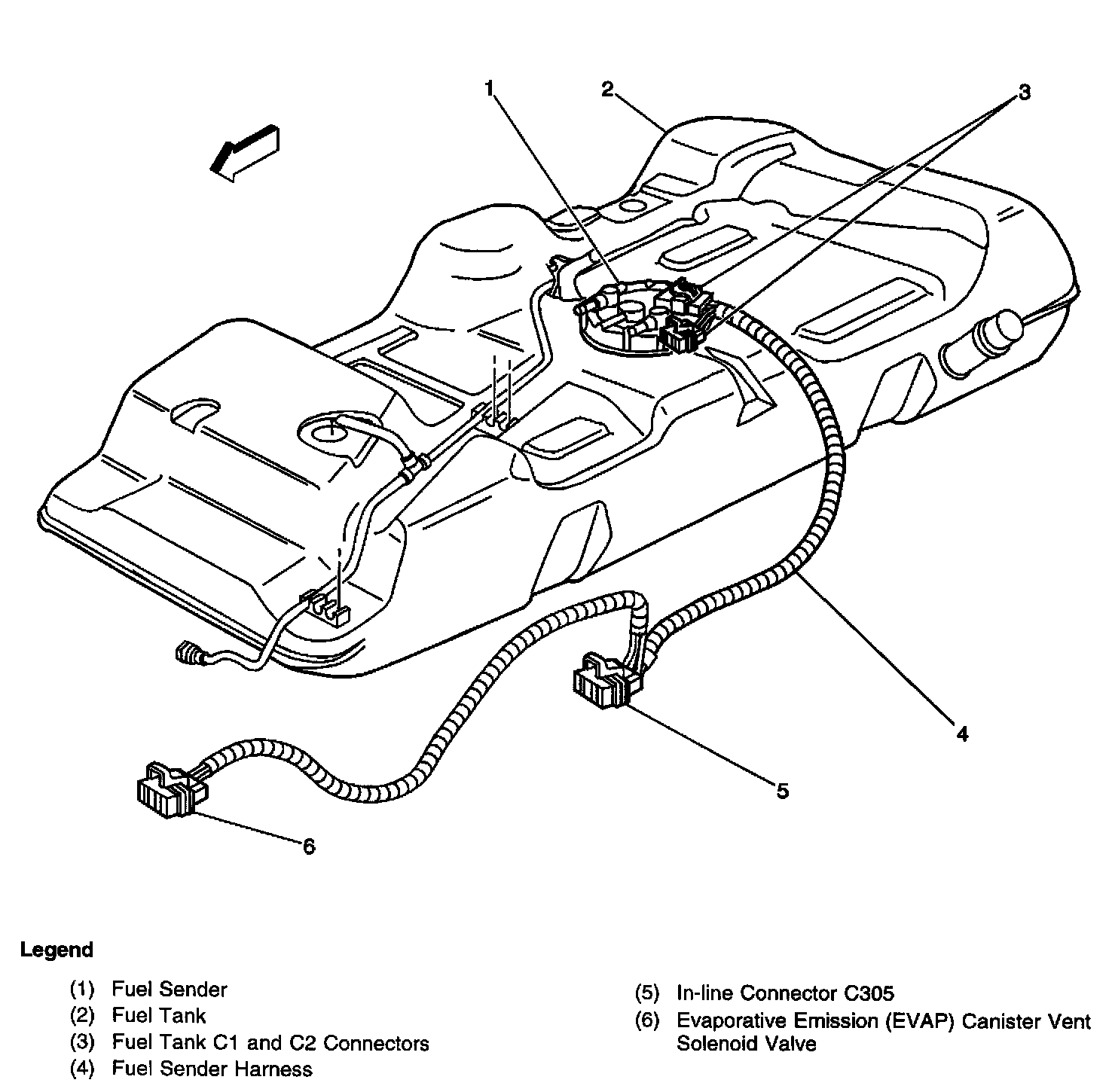 1
2
3

4

5

6

Legend

(1) Fuel Sender
(2) Fuel Tank
(3) Fuel Tank C1 and C2 Connectors
(4) Fuel Sender Harness

(5) In-line Connector C305
(6) Evaporative Emission (EVAP) Canister Vent Solenoid Valve