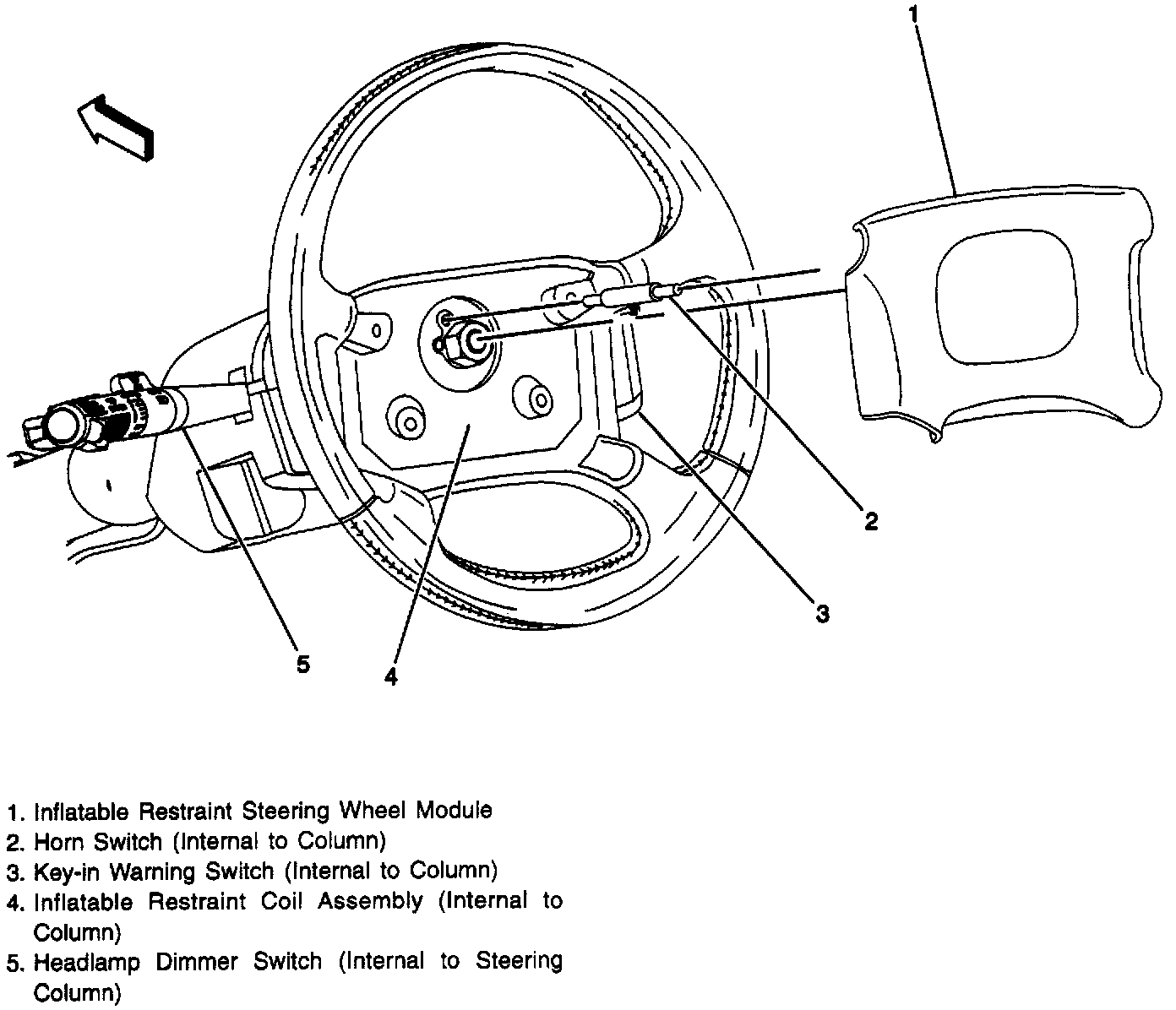 1

2

3

5

4

1. Inflatable Restraint Steering Wheel Module
2. Horn Switch (Internal to Column)
3. Key-in Warning Switch (Internal to Column)
4. Inflatable Restraint Coil Assembly (Internal to Column)
5. Headlamp Dimmer Switch (Internal to Steering Column)