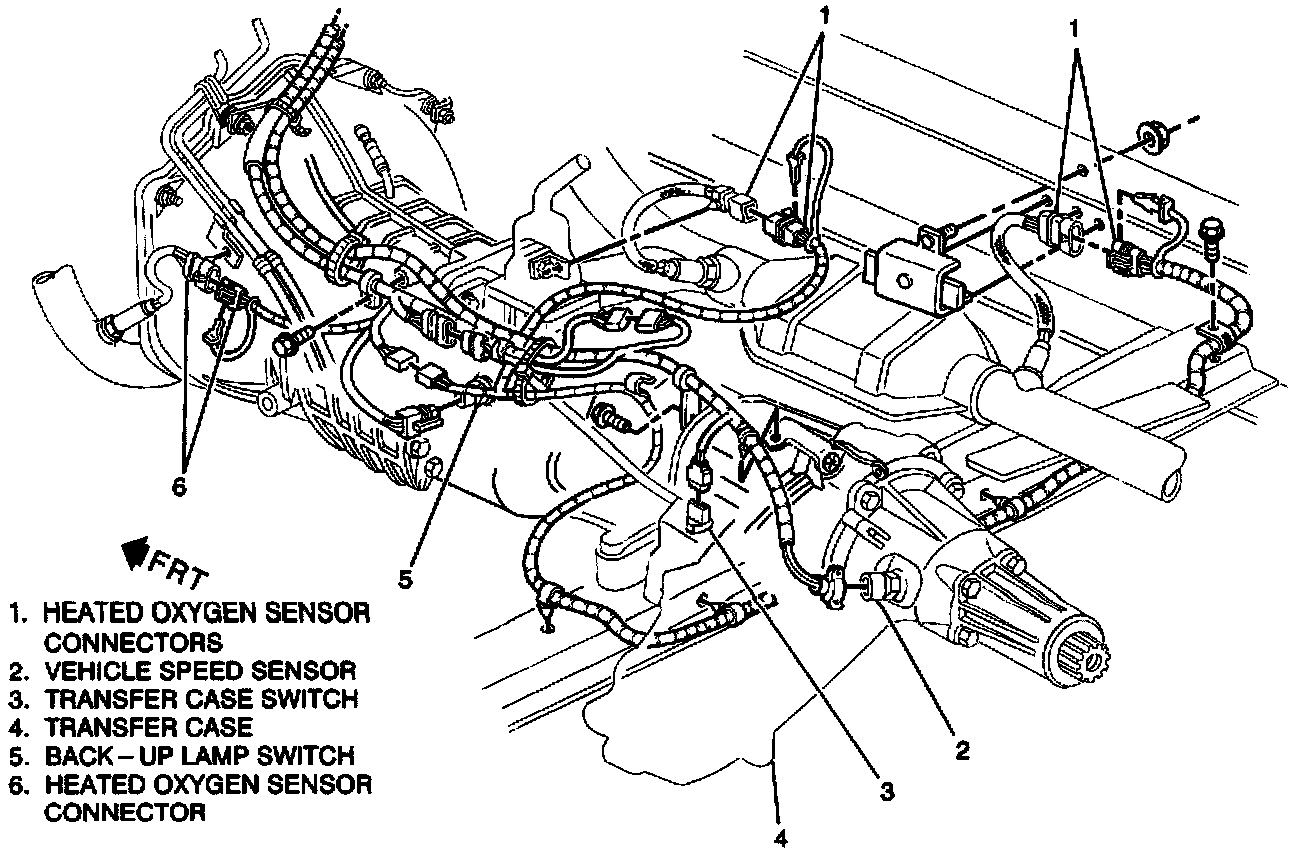 1

1

6

5

FRT

1. HEATED OXYGEN SENSOR CONNECTORS
2. VEHICLE SPEED SENSOR
3. TRANSFER CASE SWITCH
4. TRANSFER CASE
5. BACK – UP LAMP SWITCH
6. HEATED OXYGEN SENSOR CONNECTOR

2

3

4