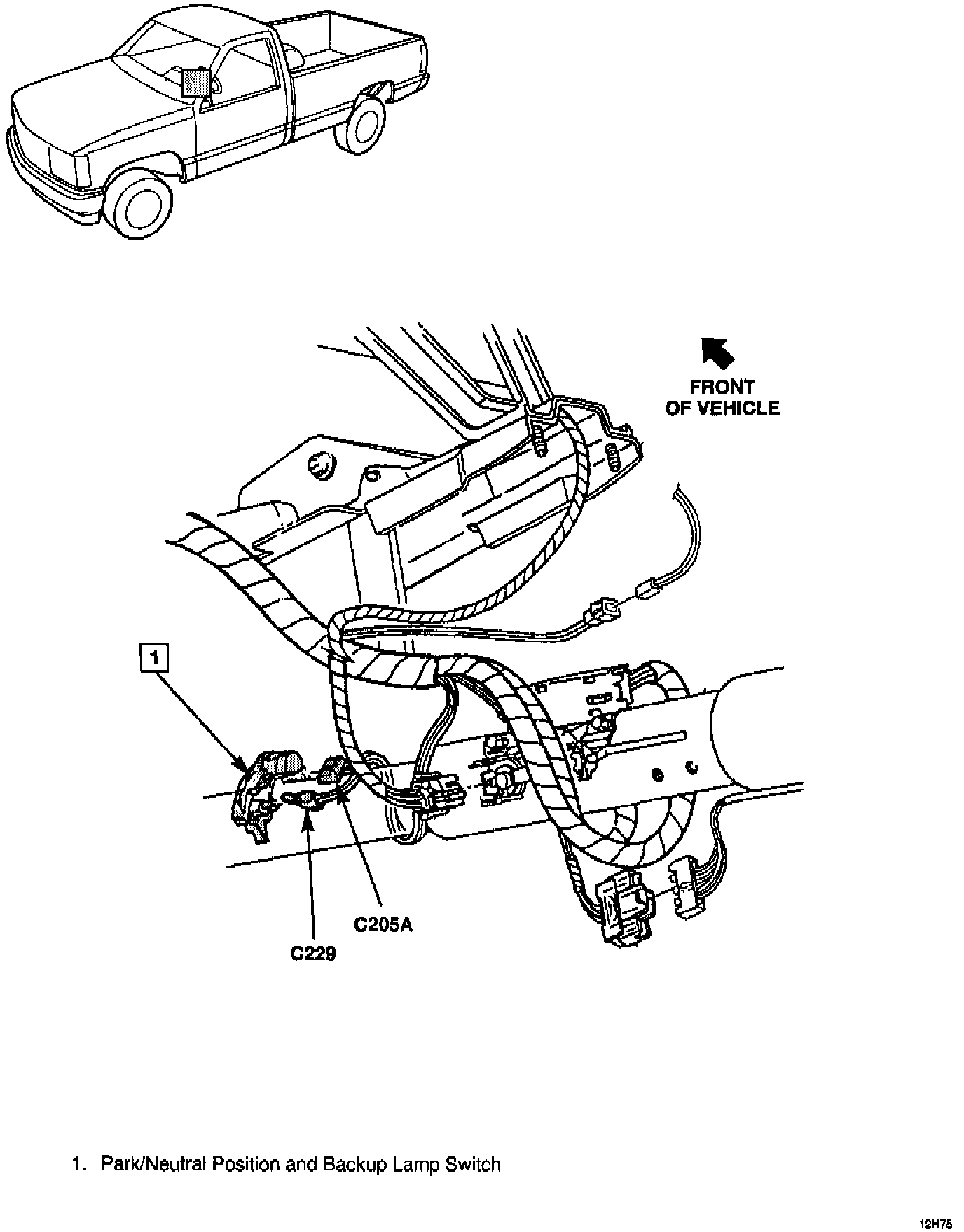 FRONT OF VEHICLE

1

C205A

C229

1. Park/Neutral Position and Backup Lamp Switch

12H75