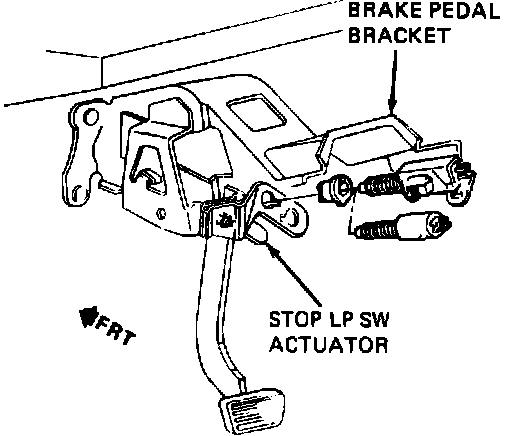 BRAKE PEDAL
BRACKET

STOP LP SW
ACTUATOR

FRT