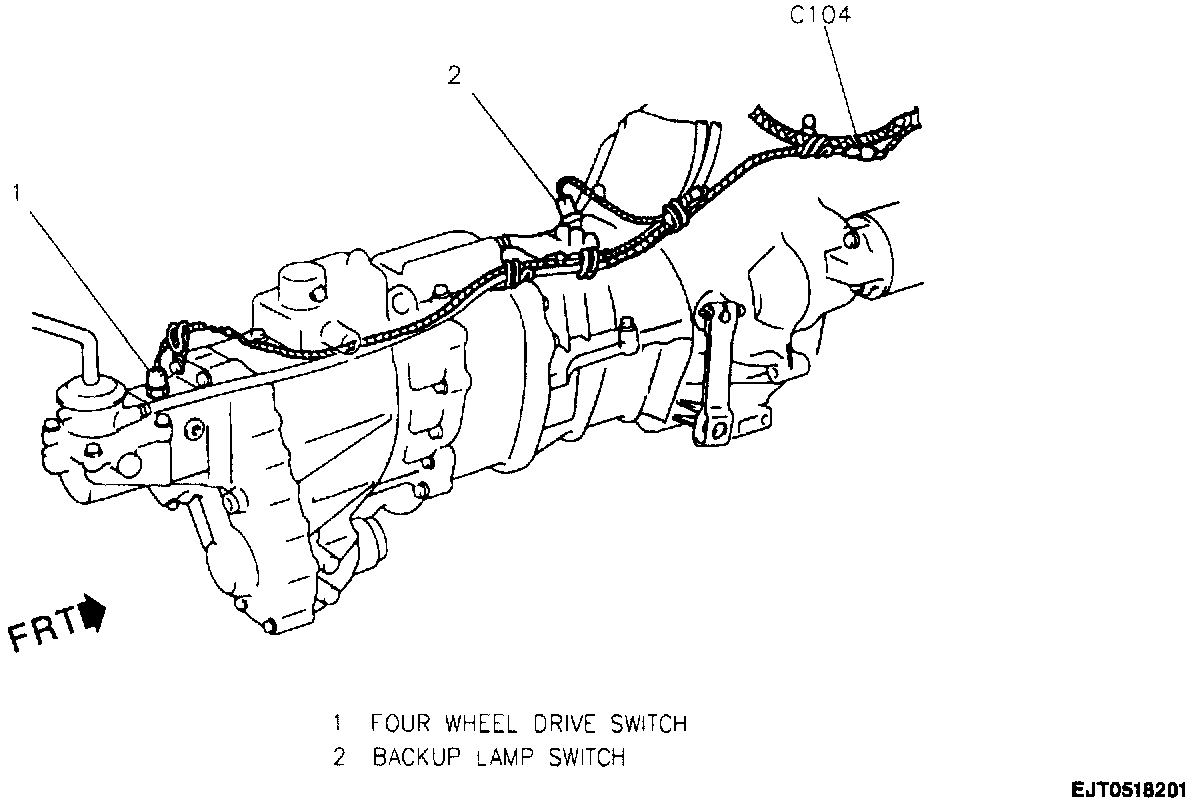 C104

2

1

FRT

1 FOUR WHEEL DRIVE SWITCH
2 BACKUP LAMP SWITCH

EJT0518201