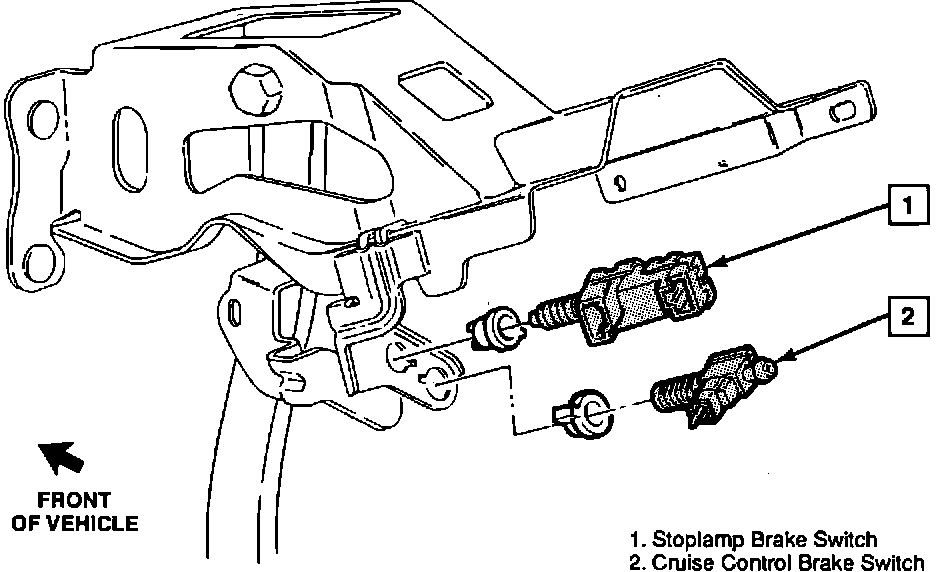 1

2

FRONT
OF VEHICLE

1. Stoplamp Brake Switch
2. Cruise Control Brake Switch