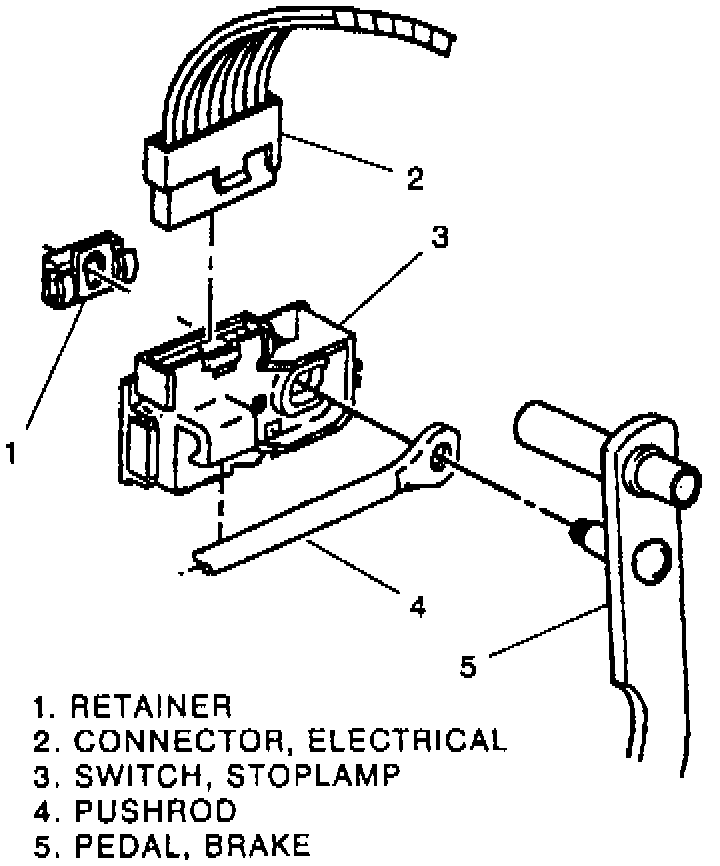 2
3
1
4
5

1. RETAINER
2. CONNECTOR, ELECTRICAL
3. SWITCH, STOPLAMP
4. PUSHROD
5. PEDAL, BRAKE