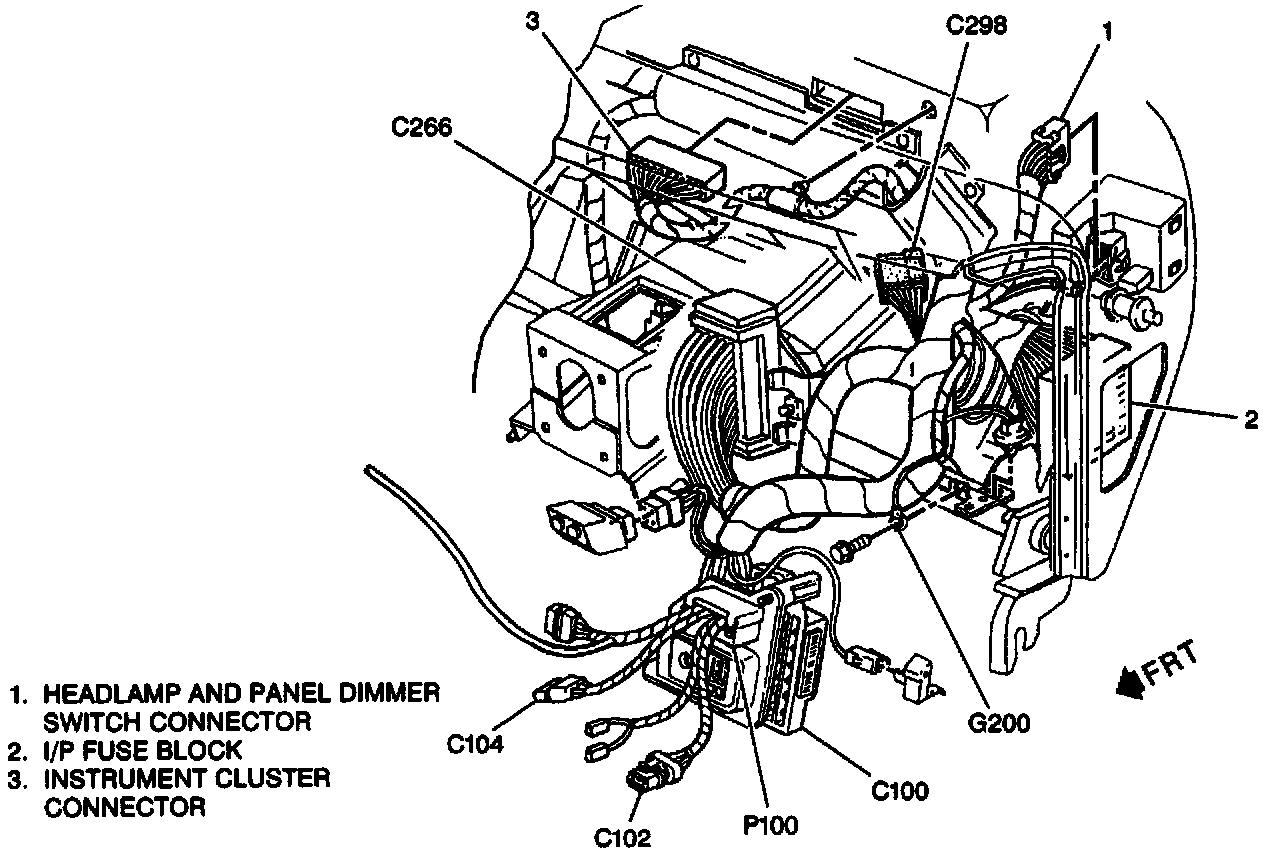 3
C298
1
C266
2
FRT
G200
C104
C100
P100
C102

1. HEADLAMP AND PANEL DIMMER SWITCH CONNECTOR
2. I/P FUSE BLOCK
3. INSTRUMENT CLUSTER CONNECTOR