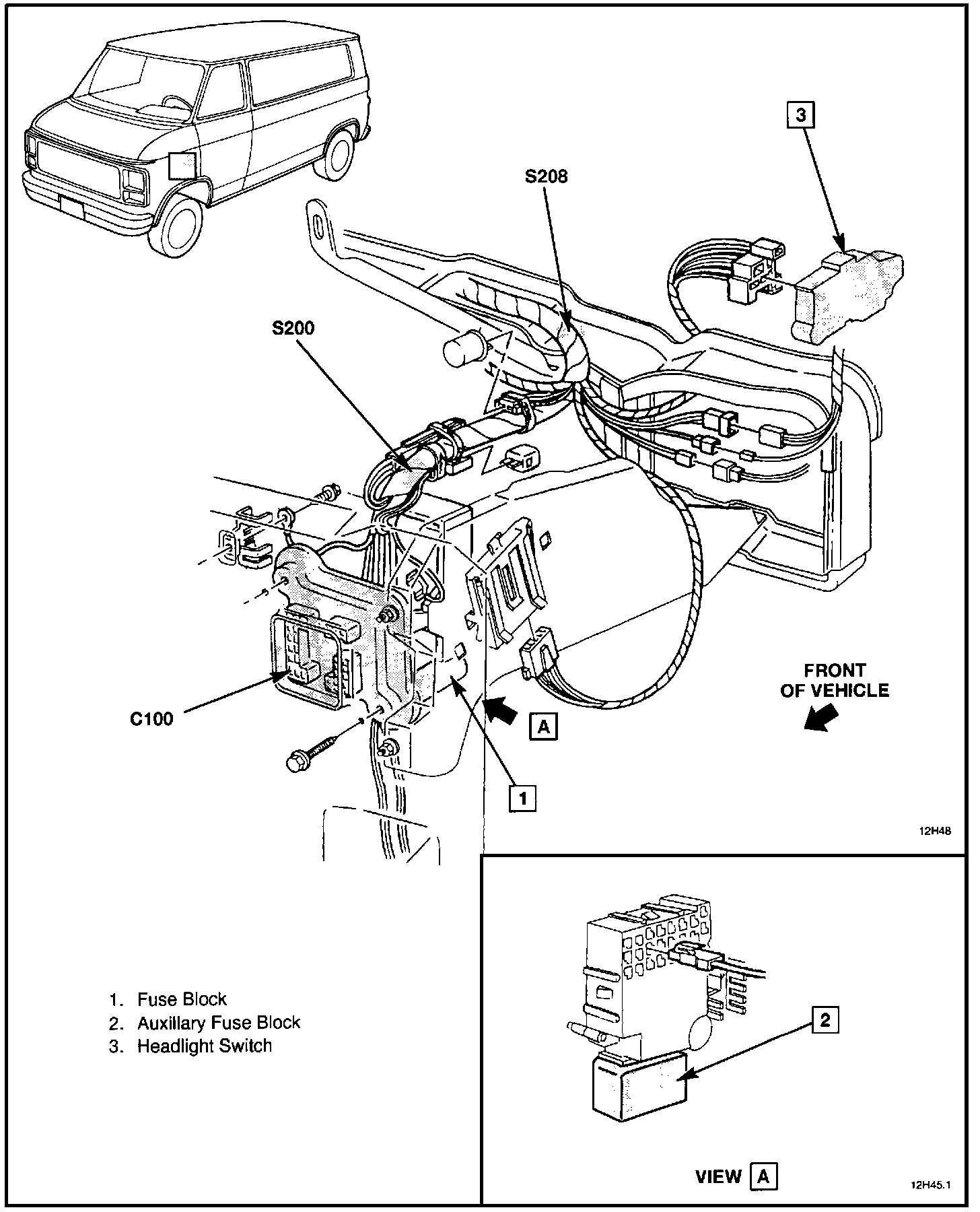 3

S208

S200

FRONT OF VEHICLE

C100

A

1

12H48

1. Fuse Block
2. Auxillary Fuse Block
3. Headlight Switch

2

VIEW A

12H45.1