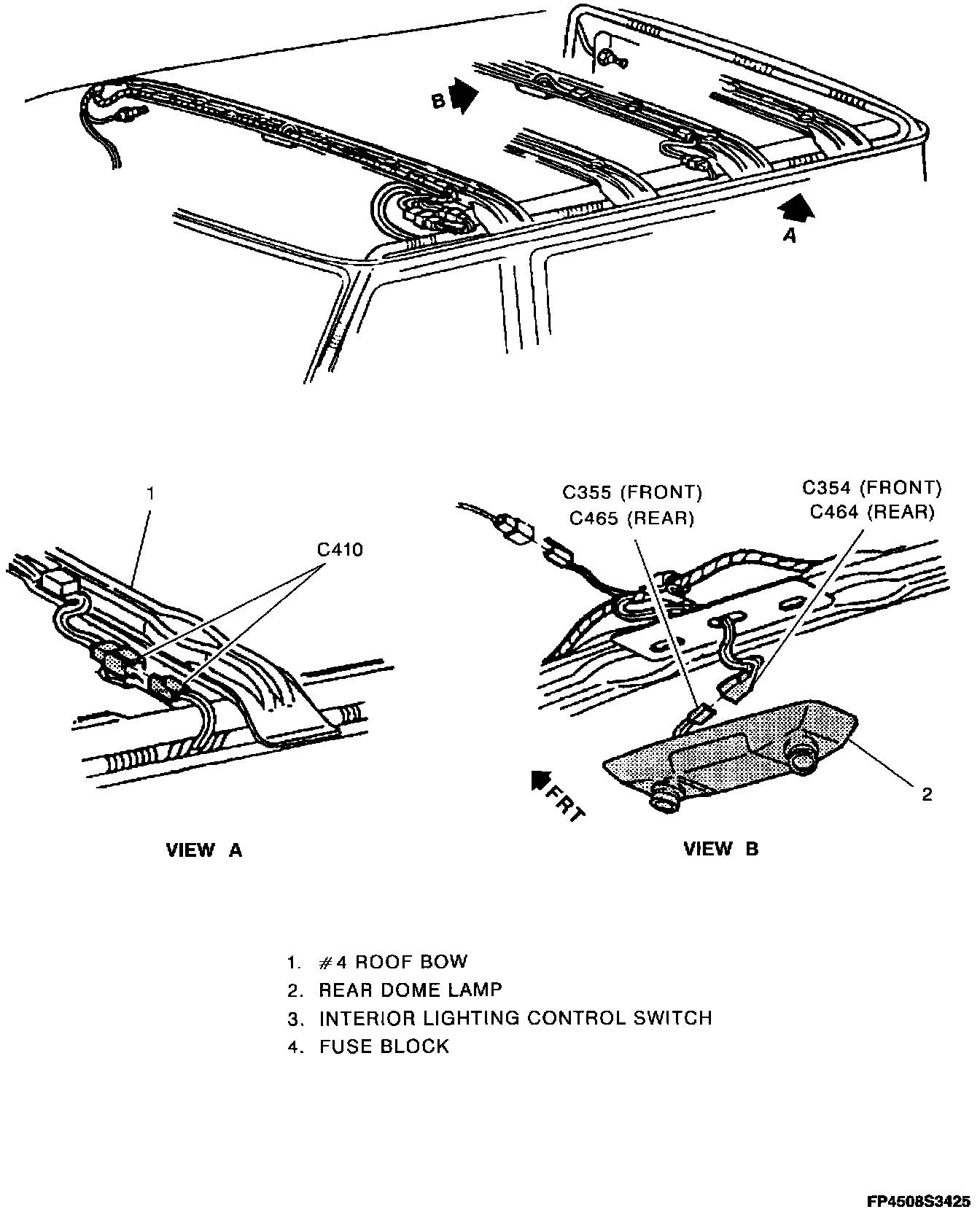 B

A

1

C410

C355 (FRONT)
C465 (REAR)

C354 (FRONT)
C464 (REAR)

FRT

2

VIEW A

VIEW B

1. #4 ROOF BOW
2. REAR DOME LAMP
3. INTERIOR LIGHTING CONTROL SWITCH
4. FUSE BLOCK

FP4508S3425