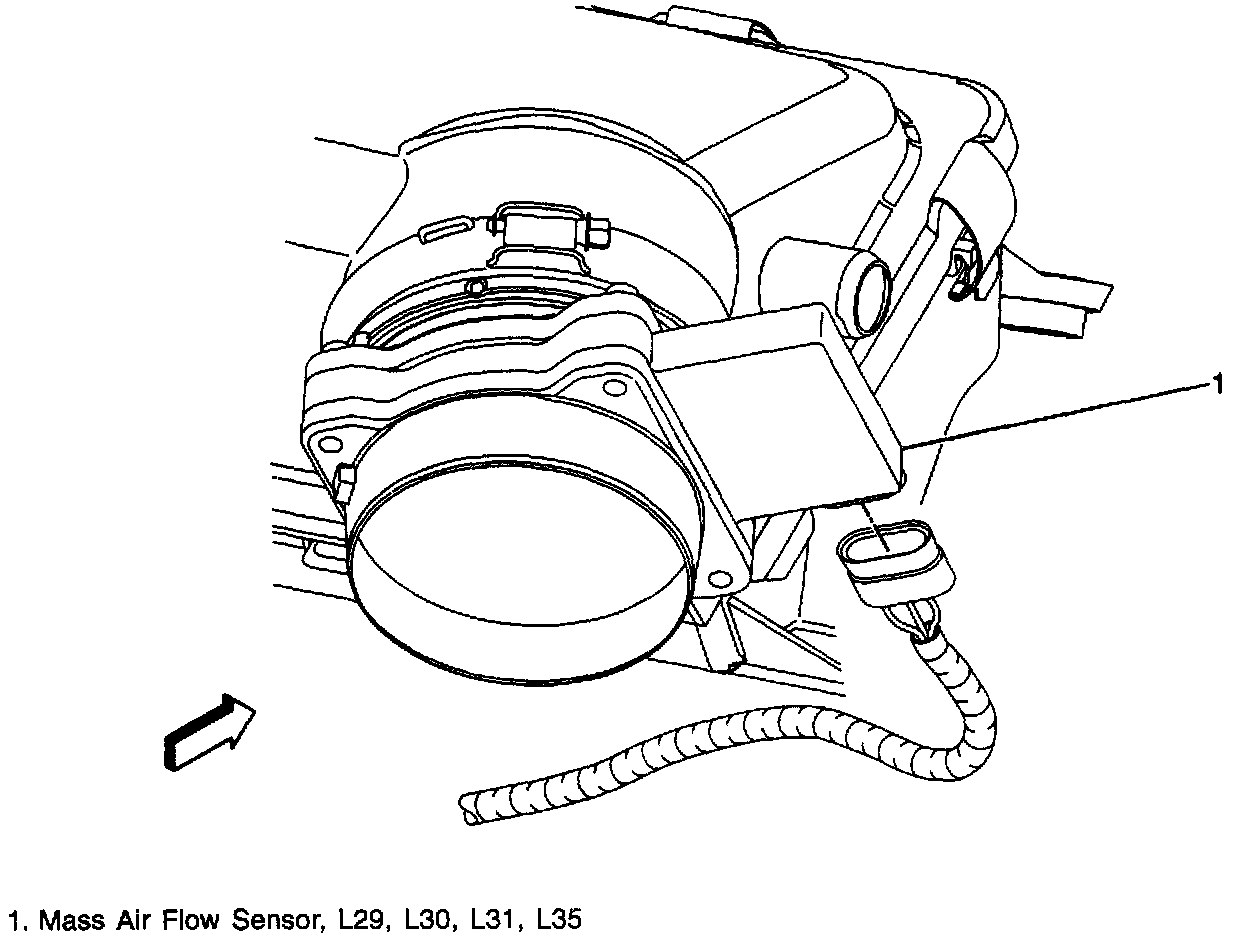 1

1. Mass Air Flow Sensor, L29, L30, L31, L35