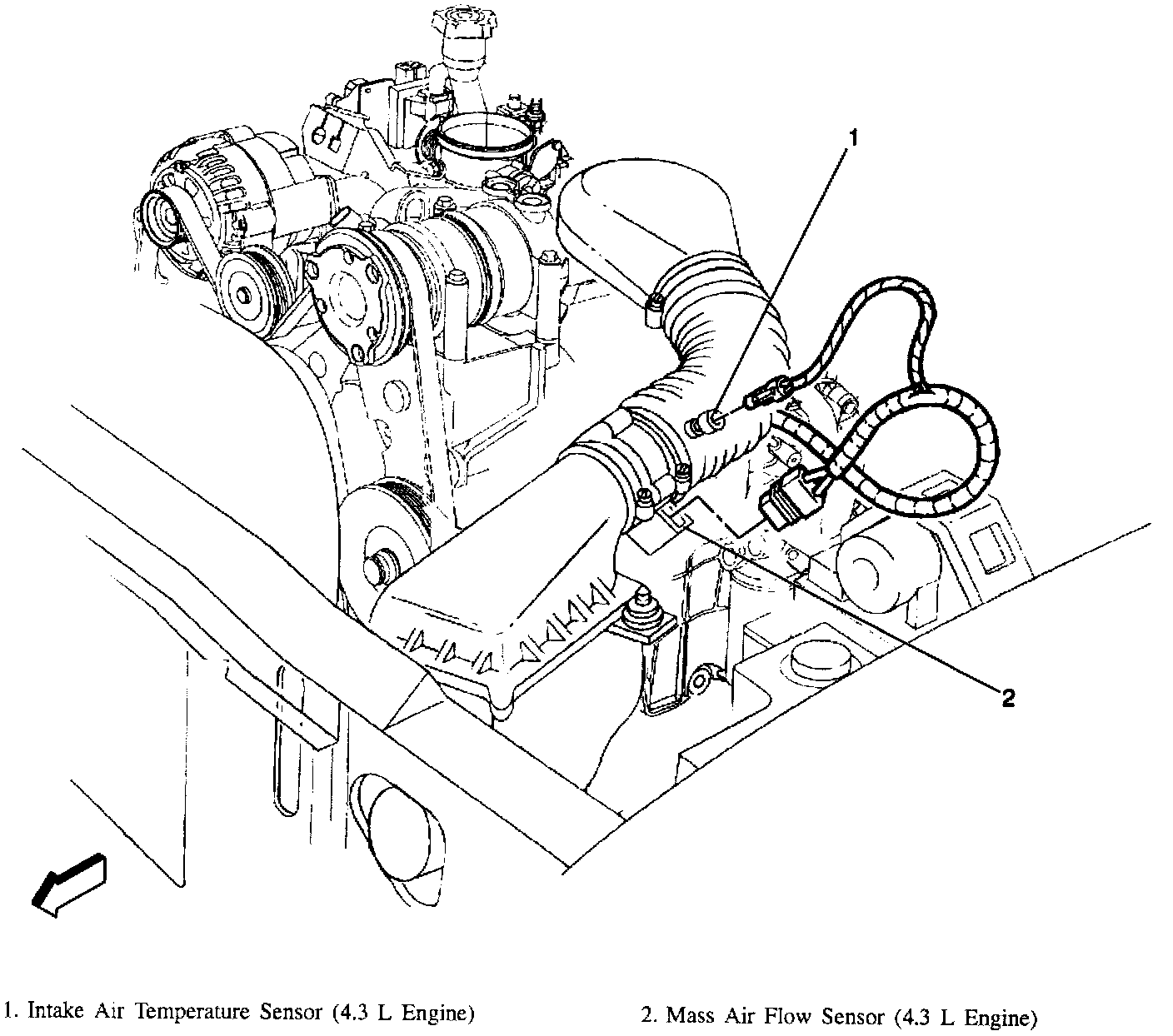 1

2

1. Intake Air Temperature Sensor (4.3 L Engine)

2. Mass Air Flow Sensor (4.3 L Engine)