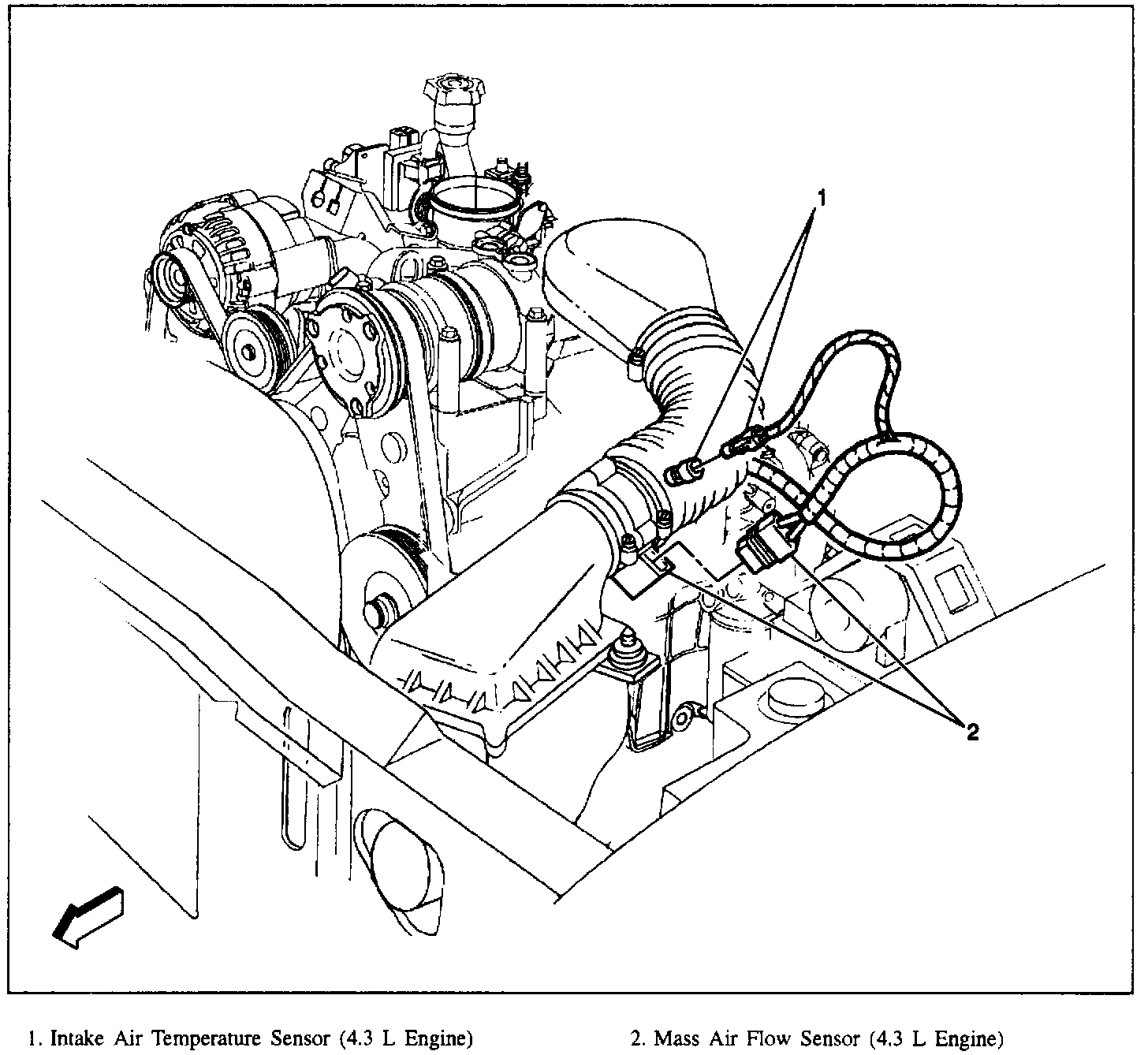 1

2

1. Intake Air Temperature Sensor (4.3 L Engine)

2. Mass Air Flow Sensor (4.3 L Engine)