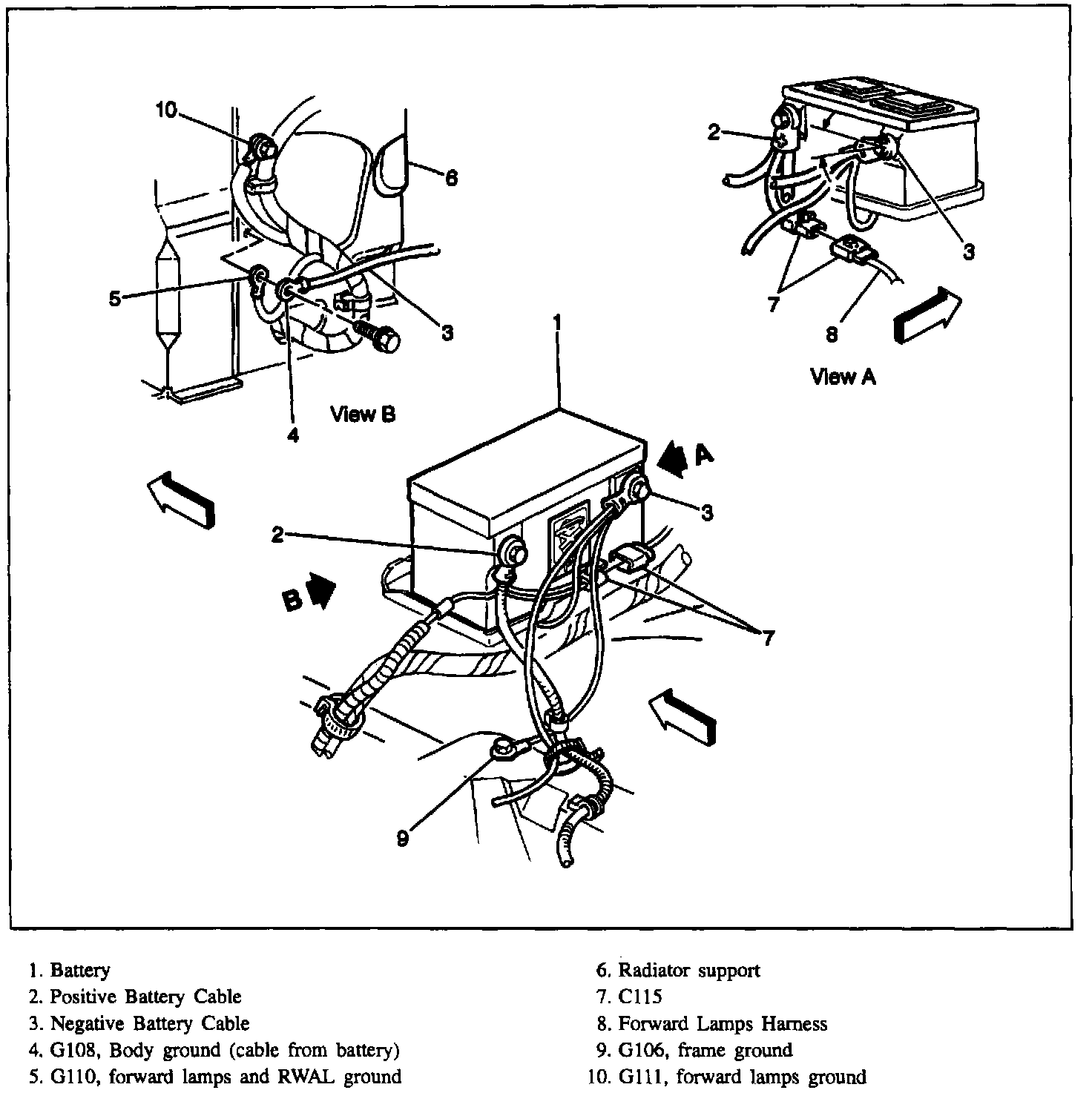 10
6
5
3
4
View B
2
3
7
8
View A
1
A
3
2
B
7
9

1. Battery
2. Positive Battery Cable
3. Negative Battery Cable
4. G108, Body ground (cable from battery)
5. G110, forward lamps and RWAL ground

6. Radiator support
7. C115
8. Forward Lamps Harness
9. G106, frame ground
10. G111, forward lamps ground