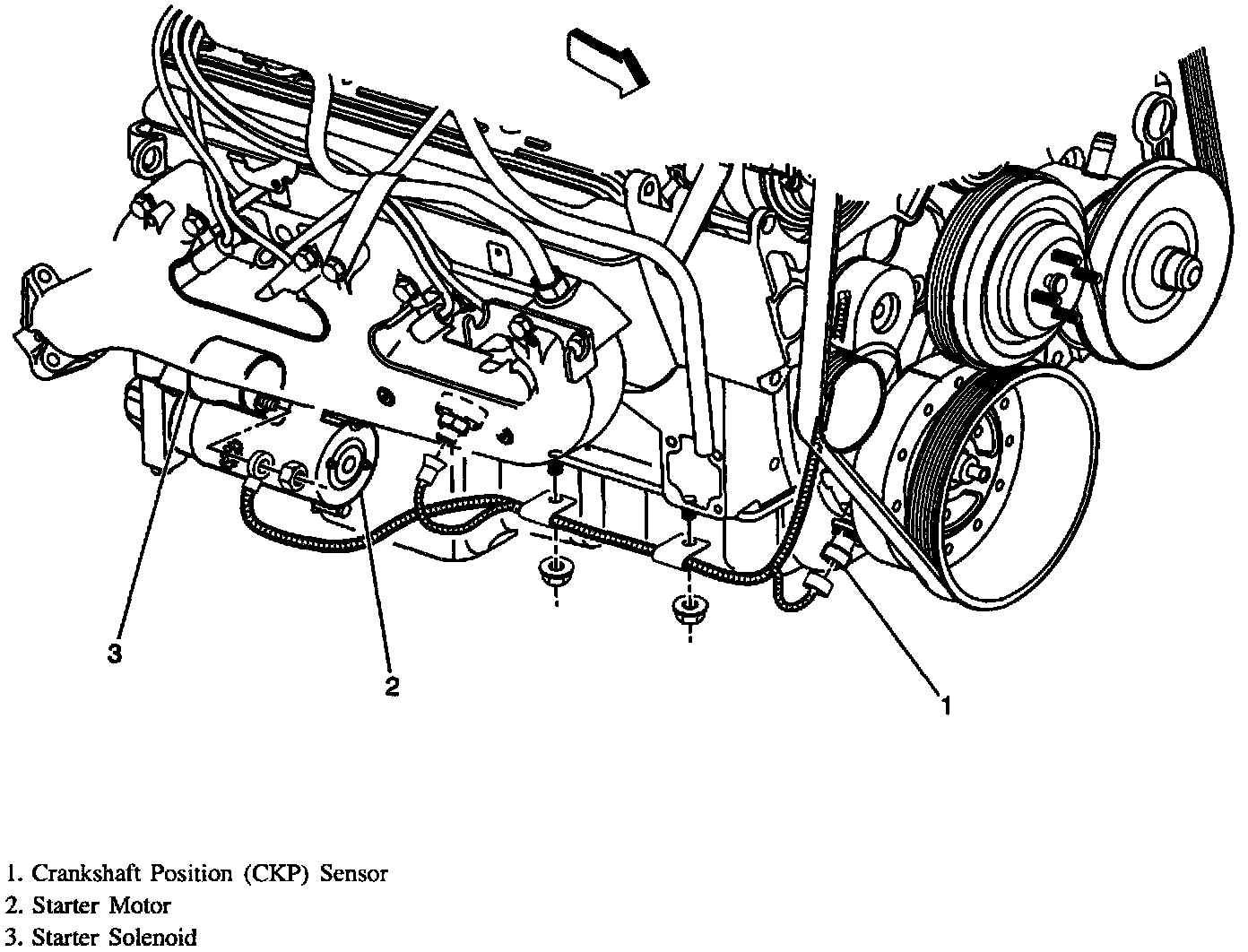 3

2

1

1. Crankshaft Position (CKP) Sensor
2. Starter Motor
3. Starter Solenoid