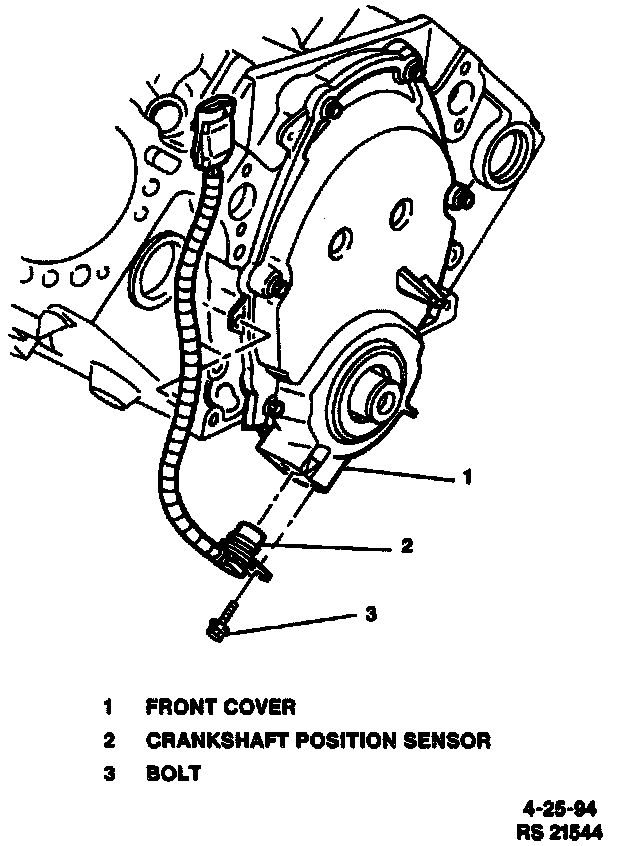 1

2

3

1 FRONT COVER

2 CRANKSHAFT POSITION SENSOR

3 BOLT

4-25-94
RS 21544