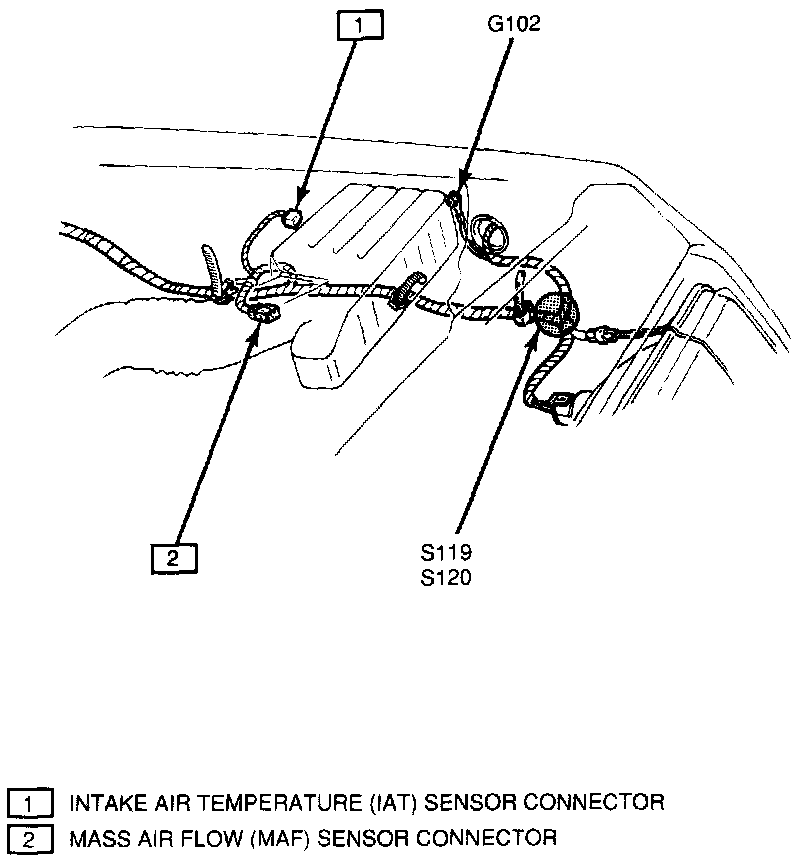 1

G102

2

S119
S120

1 INTAKE AIR TEMPERATURE (IAT) SENSOR CONNECTOR
2 MASS AIR FLOW (MAF) SENSOR CONNECTOR