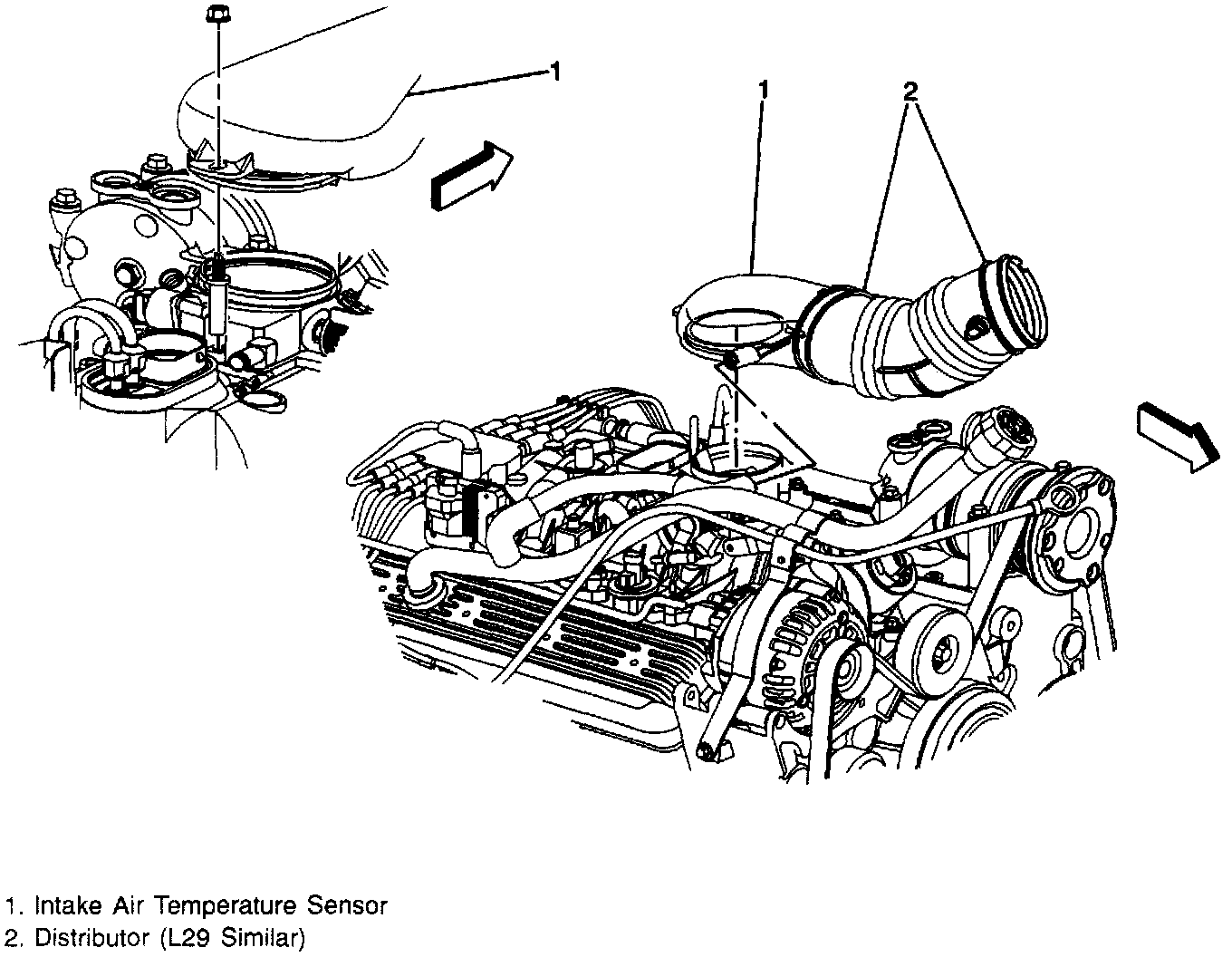 1

1

2

1. Intake Air Temperature Sensor
2. Distributor (L29 Similar)