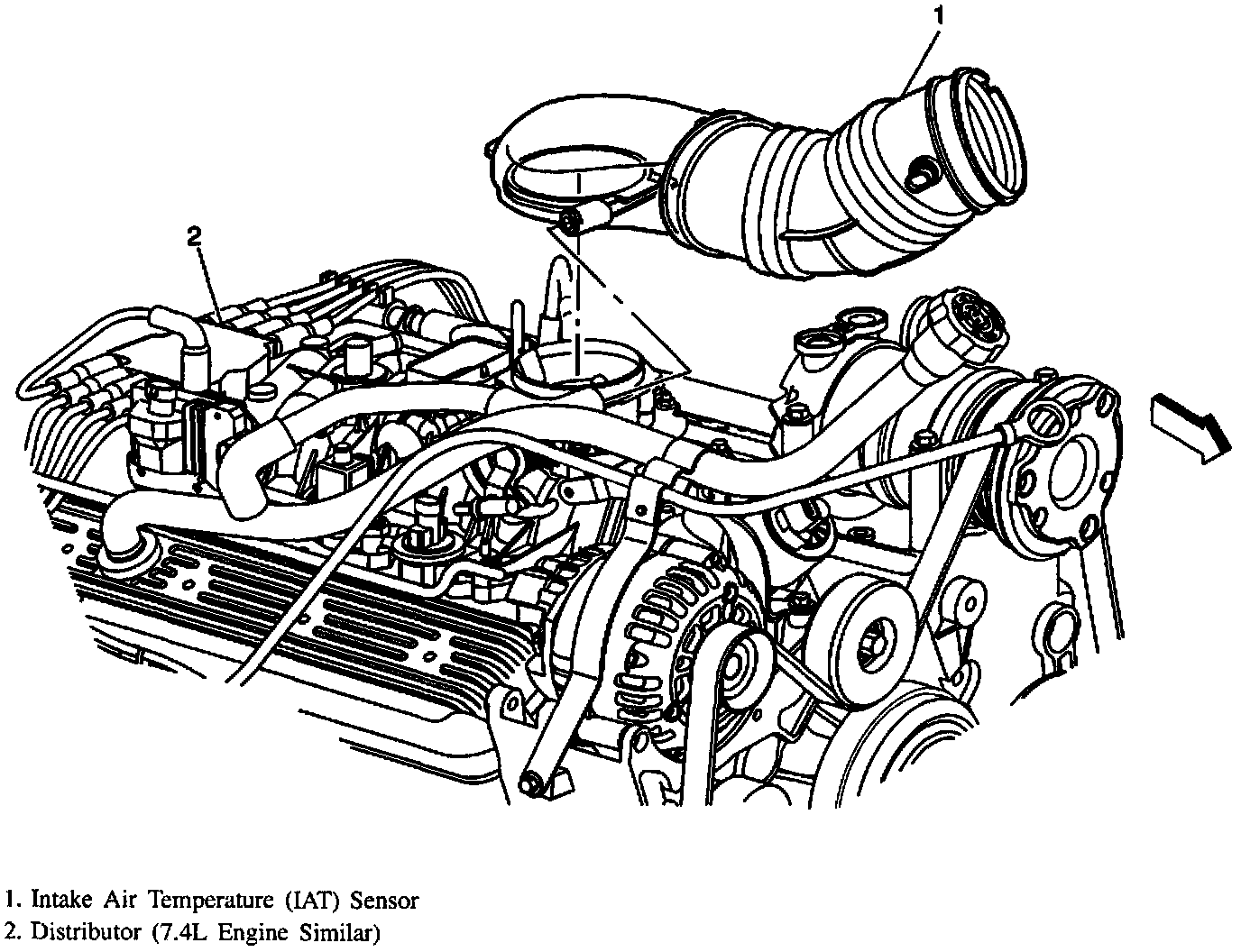 1

2

1. Intake Air Temperature (IAT) Sensor
2. Distributor (7.4L Engine Similar)