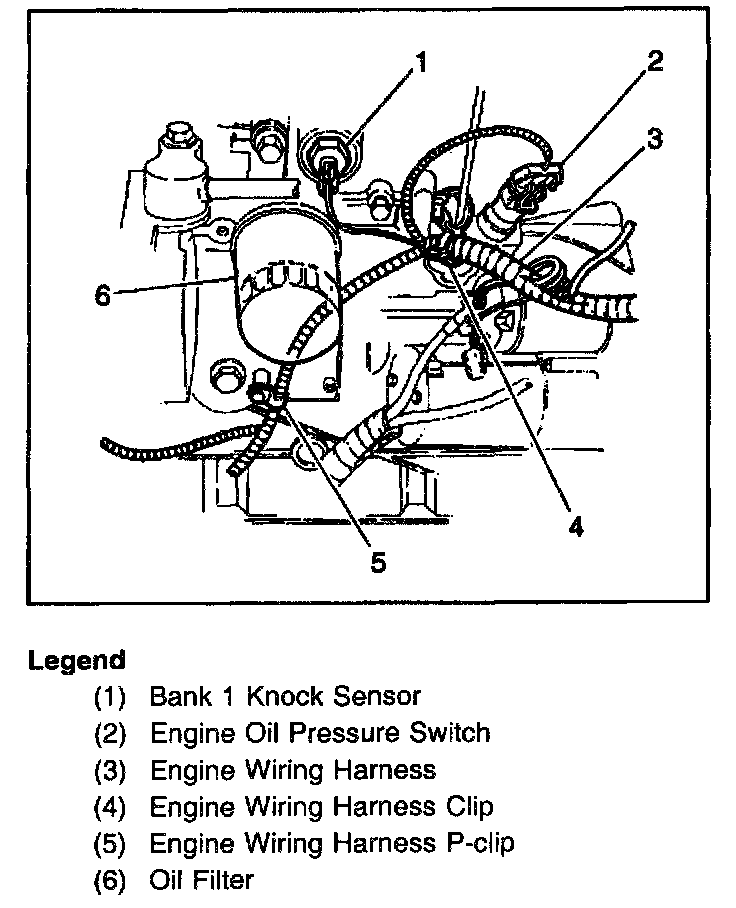 1
2
3
6
4
5

Legend
(1) Bank 1 Knock Sensor
(2) Engine Oil Pressure Switch
(3) Engine Wiring Harness
(4) Engine Wiring Harness Clip
(5) Engine Wiring Harness P-clip
(6) Oil Filter