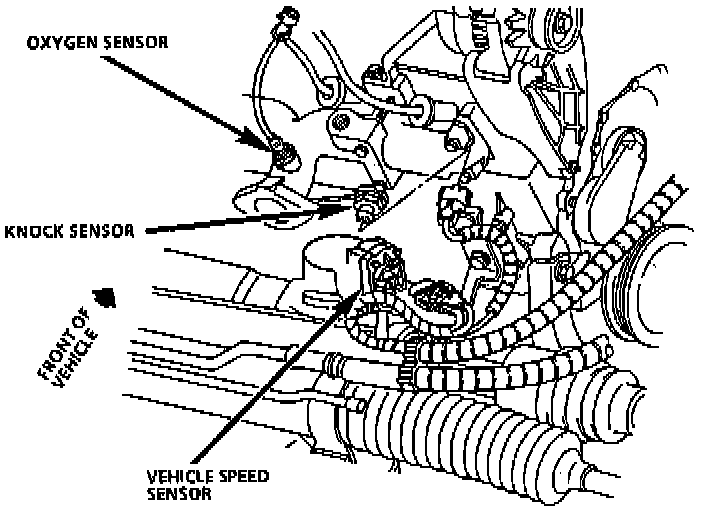 OXYGEN SENSOR

KNOCK SENSOR

FRONT OF VEHICLE

VEHICLE SPEED SENSOR