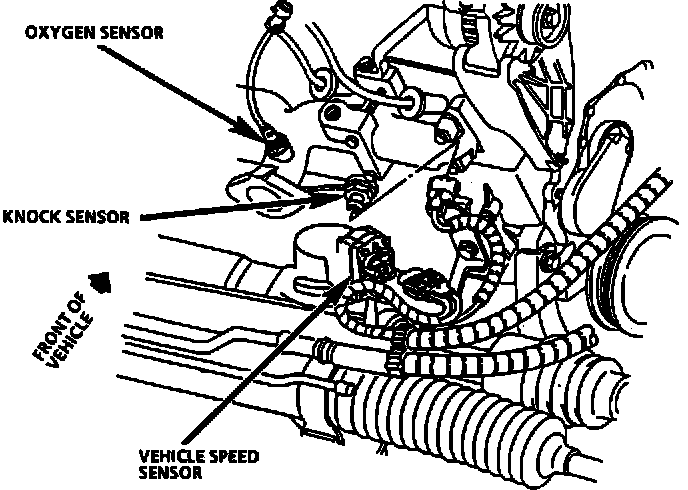 OXYGEN SENSOR

KNOCK SENSOR

FRONT OF VEHICLE

VEHICLE SPEED SENSOR