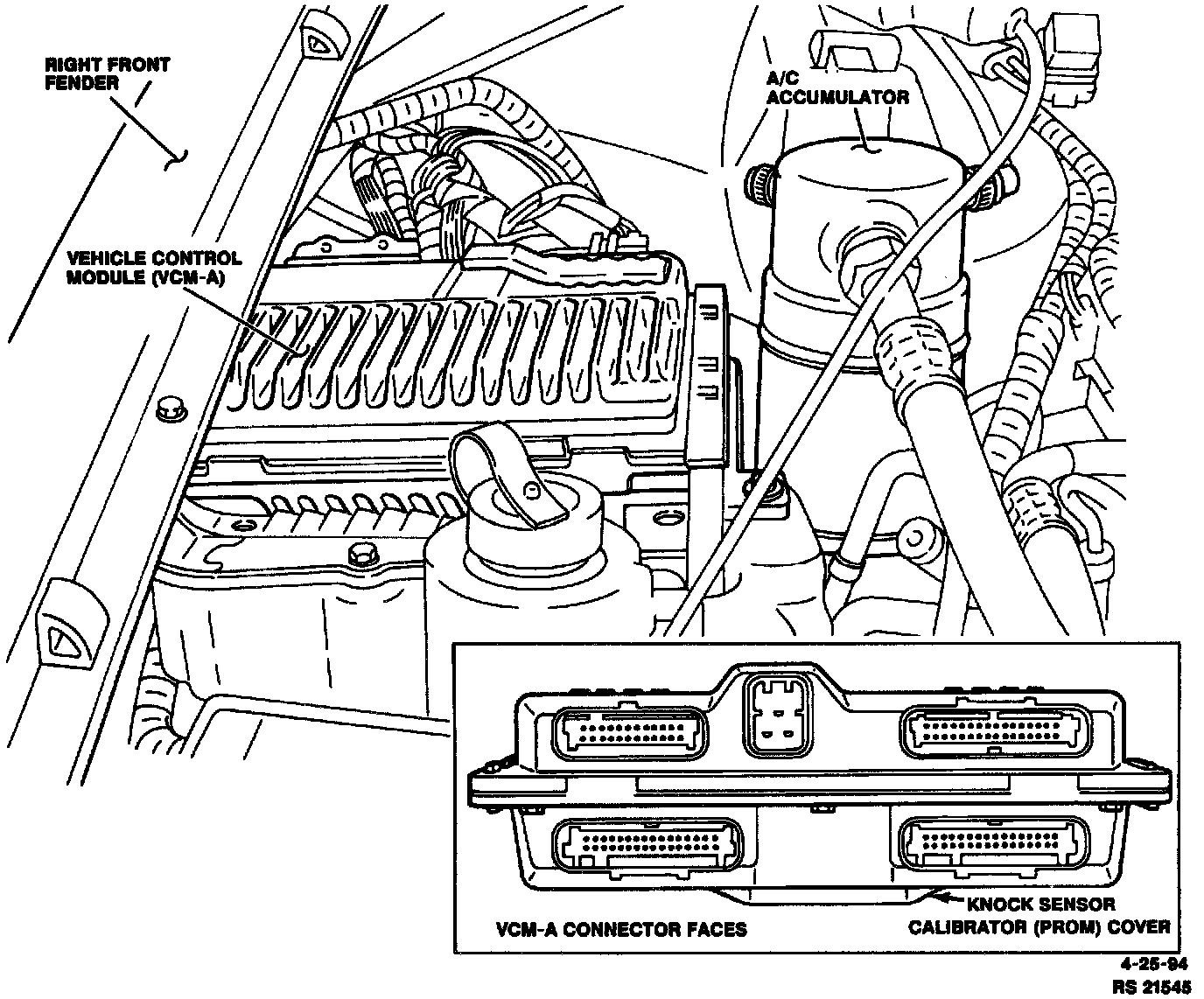 RIGHT FRONT FENDER

A/C ACCUMULATOR

VEHICLE CONTROL MODULE (VCM-A)

VCM-A CONNECTOR FACES

KNOCK SENSOR CALIBRATOR (PROM) COVER

4-25-94
RS 21545