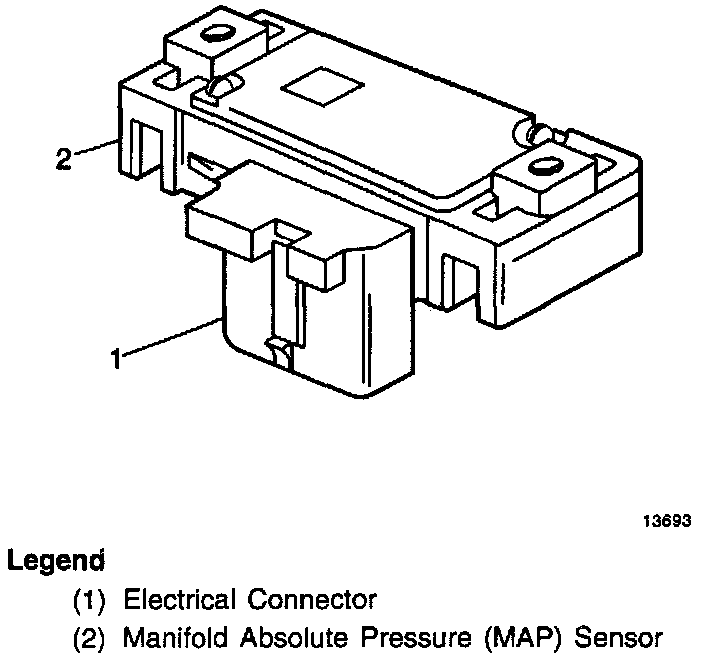 2

1

13693

Legend

(1) Electrical Connector

(2) Manifold Absolute Pressure (MAP) Sensor