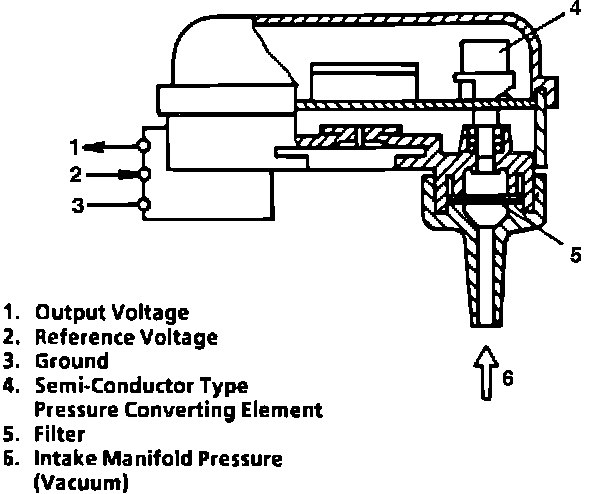 4

1

2

3

5

6

1. Output Voltage
2. Reference Voltage
3. Ground
4. Semi-Conductor Type Pressure Converting Element
5. Filter
6. Intake Manifold Pressure (Vacuum)