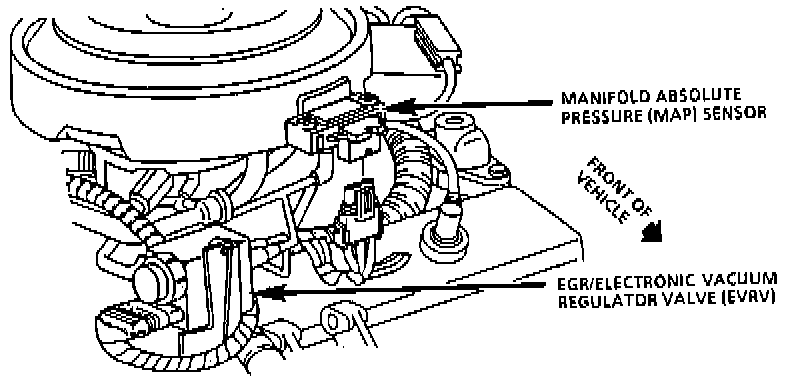 MANIFOLD ABSOLUTE PRESSURE (MAP) SENSOR

FRONT OF VEHICLE

EGR/ELECTRONIC VACUUM REGULATOR VALVE (EVRV)