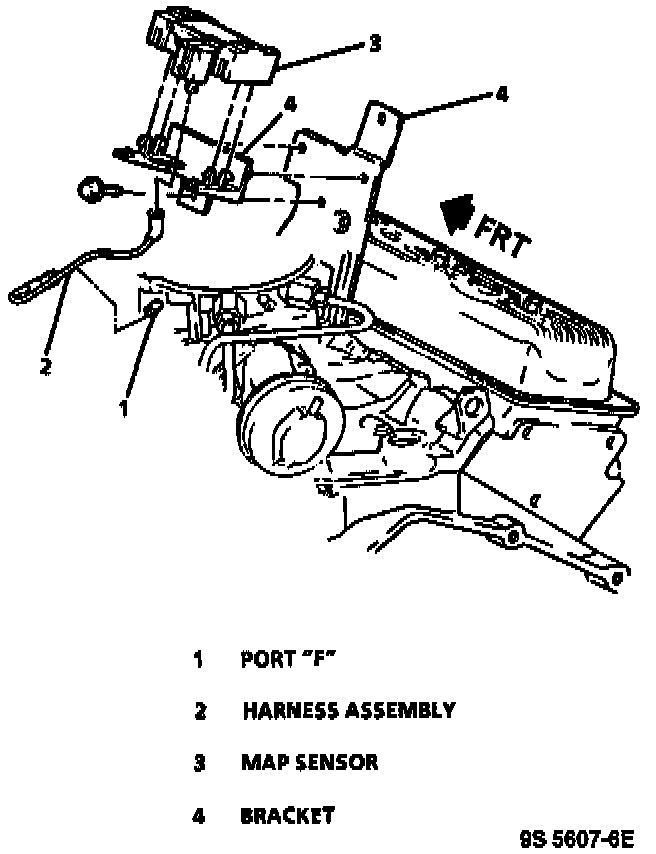 3

4

4

3

FRT

2

1

1 PORT "F"

2 HARNESS ASSEMBLY

3 MAP SENSOR

4 BRACKET

9S 5607-6E