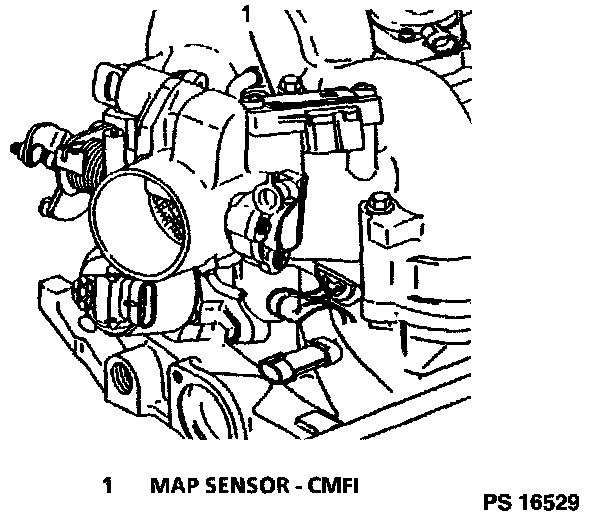 1

1 MAP SENSOR - CMFI

PS 16529