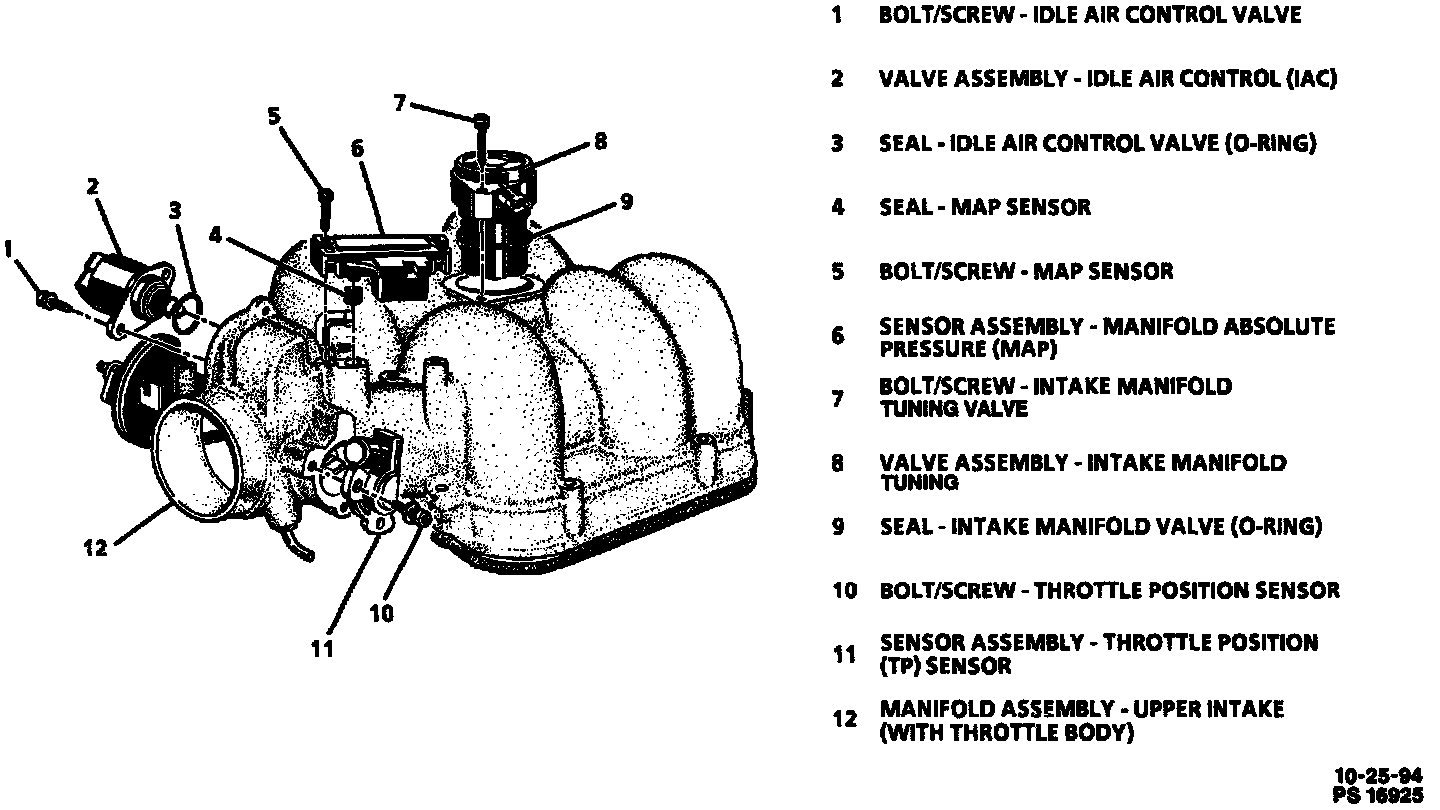 1 2 3 4 5 6 7 8 9 10 11 12

1 BOLT/SCREW - IDLE AIR CONTROL VALVE

2 VALVE ASSEMBLY - IDLE AIR CONTROL (IAC)

3 SEAL - IDLE AIR CONTROL VALVE (O-RING)

4 SEAL - MAP SENSOR

5 BOLT/SCREW - MAP SENSOR

6 SENSOR ASSEMBLY - MANIFOLD ABSOLUTE PRESSURE (MAP)

7 BOLT/SCREW - INTAKE MANIFOLD TUNING VALVE

8 VALVE ASSEMBLY - INTAKE MANIFOLD TUNING

9 SEAL - INTAKE MANIFOLD VALVE (O-RING)

10 BOLT/SCREW - THROTTLE POSITION SENSOR

11 SENSOR ASSEMBLY - THROTTLE POSITION (TP) SENSOR

12 MANIFOLD ASSEMBLY - UPPER INTAKE (WITH THROTTLE BODY)

10-25-94
PS 16925