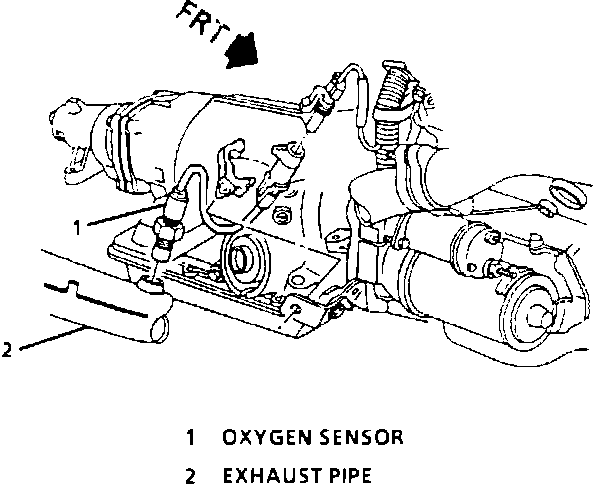 FRT

1

2

1 OXYGEN SENSOR
2 EXHAUST PIPE