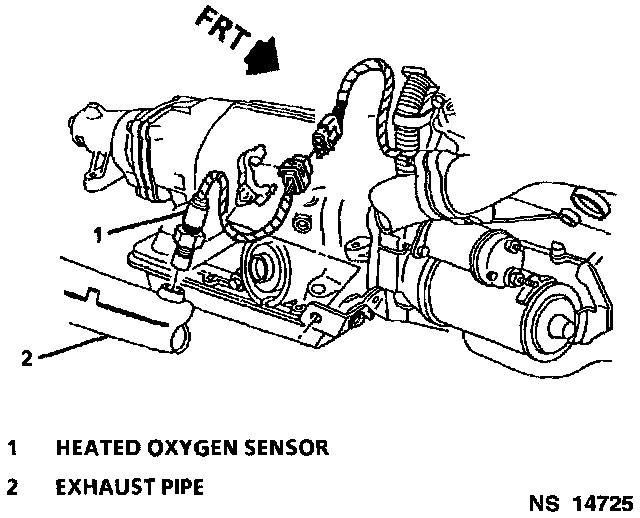 FRT

1

2

1 HEATED OXYGEN SENSOR

2 EXHAUST PIPE

NS 14725