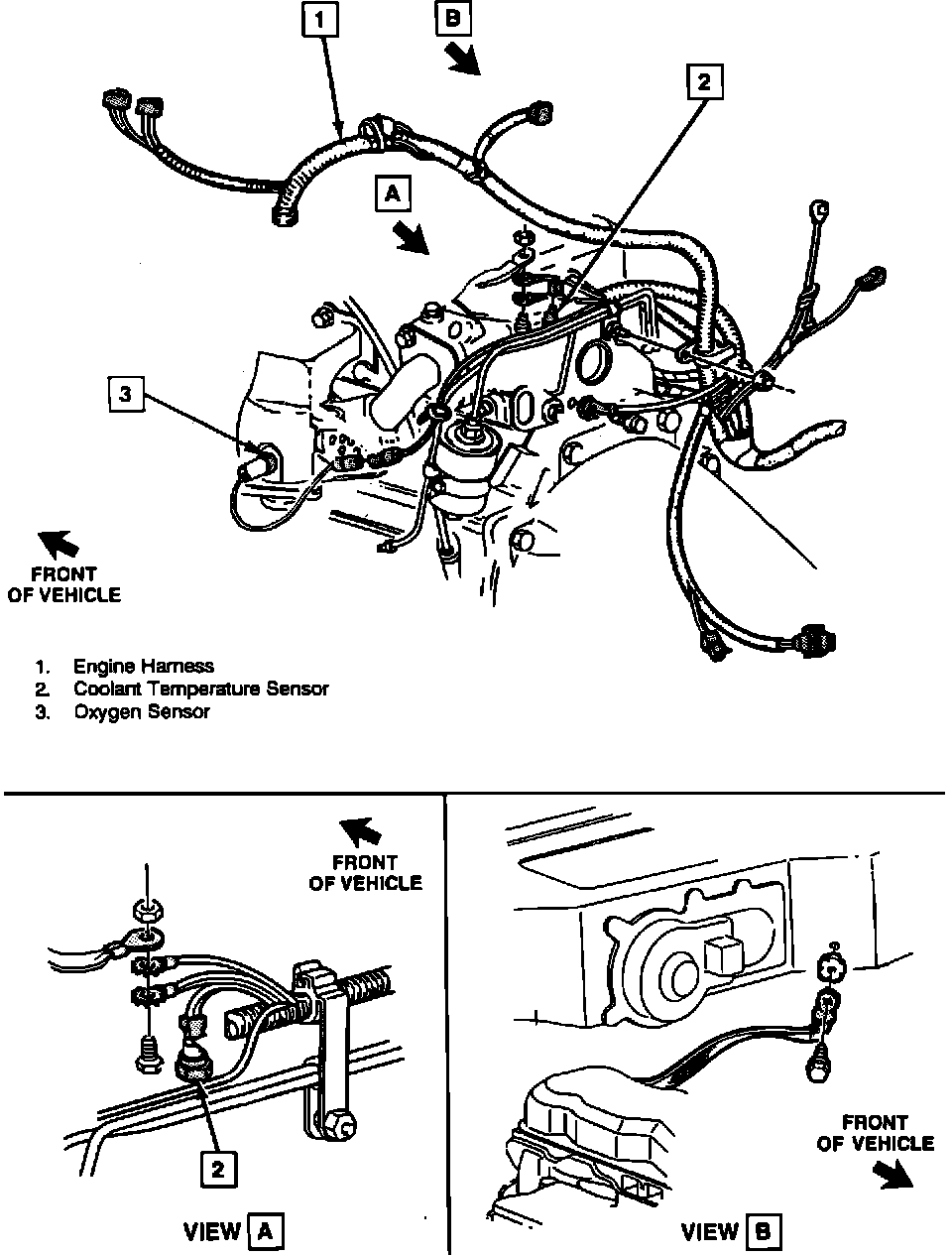 1
B
2
A
3
FRONT OF VEHICLE

1. Engine Harness
2. Coolant Temperature Sensor
3. Oxygen Sensor

FRONT OF VEHICLE
2
VIEW A

FRONT OF VEHICLE
VIEW B