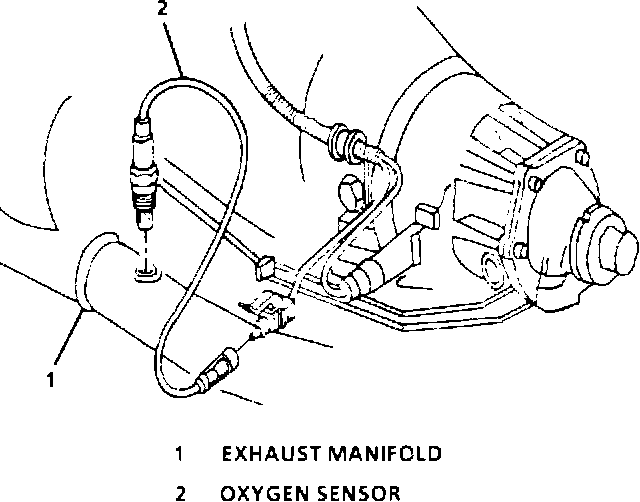 2

1

1 EXHAUST MANIFOLD

2 OXYGEN SENSOR