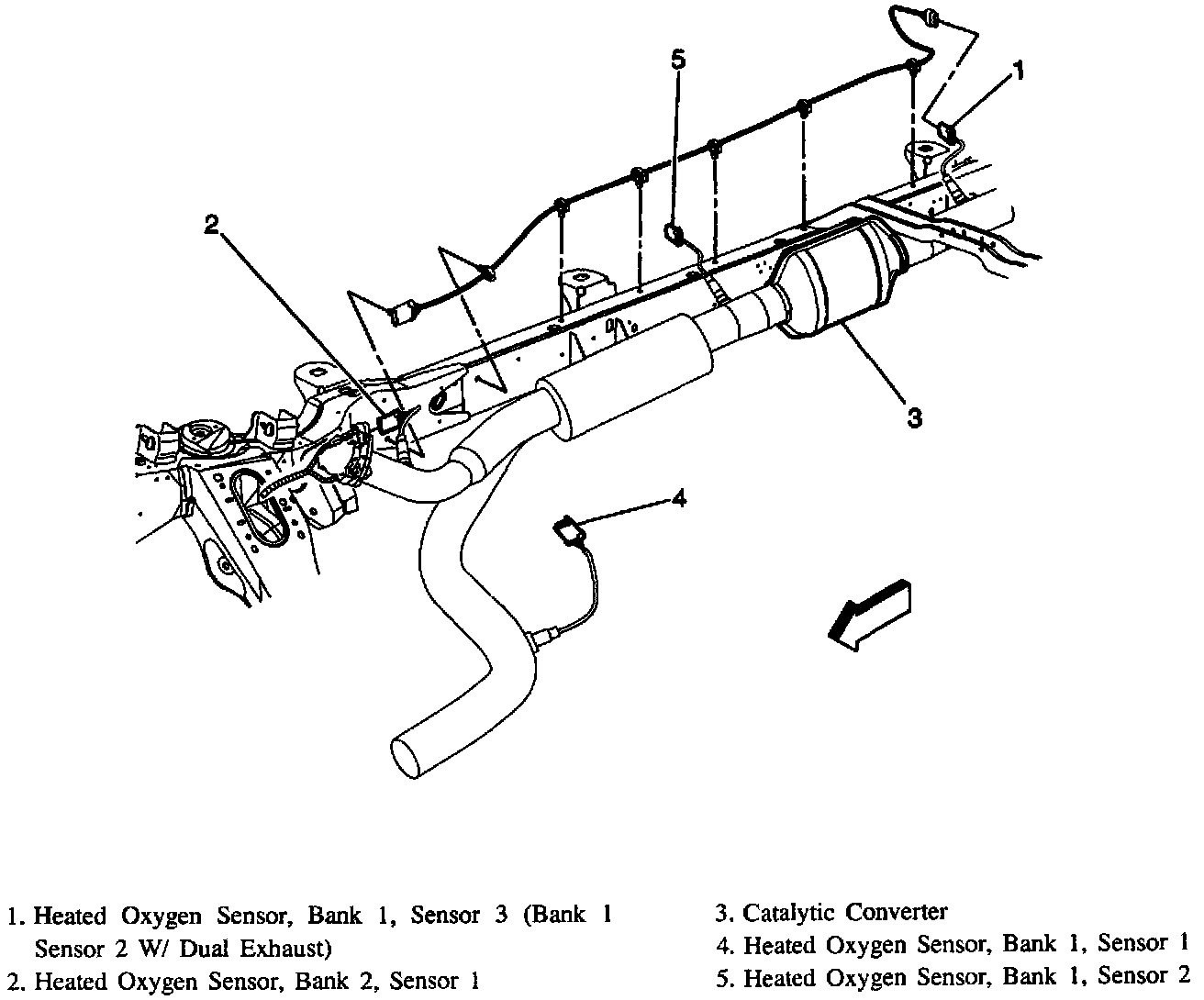 5

1

2

3

4

1. Heated Oxygen Sensor, Bank 1, Sensor 3 (Bank 1 Sensor 2 W/ Dual Exhaust)
2. Heated Oxygen Sensor, Bank 2, Sensor 1

3. Catalytic Converter
4. Heated Oxygen Sensor, Bank 1, Sensor 1
5. Heated Oxygen Sensor, Bank 1, Sensor 2