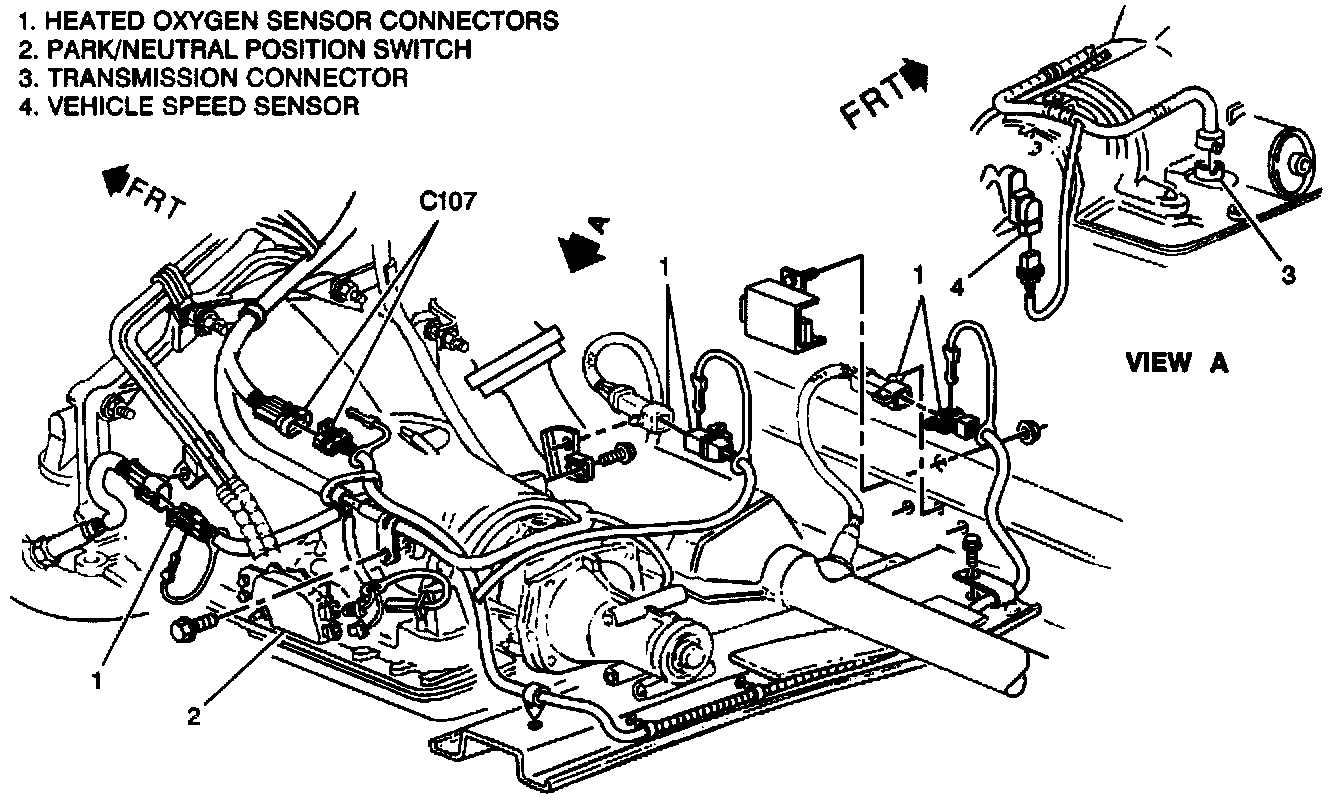 1. HEATED OXYGEN SENSOR CONNECTORS
2. PARK/NEUTRAL POSITION SWITCH
3. TRANSMISSION CONNECTOR
4. VEHICLE SPEED SENSOR

FRT

FRT

C107

A

1

1

4

3

VIEW A

1

2