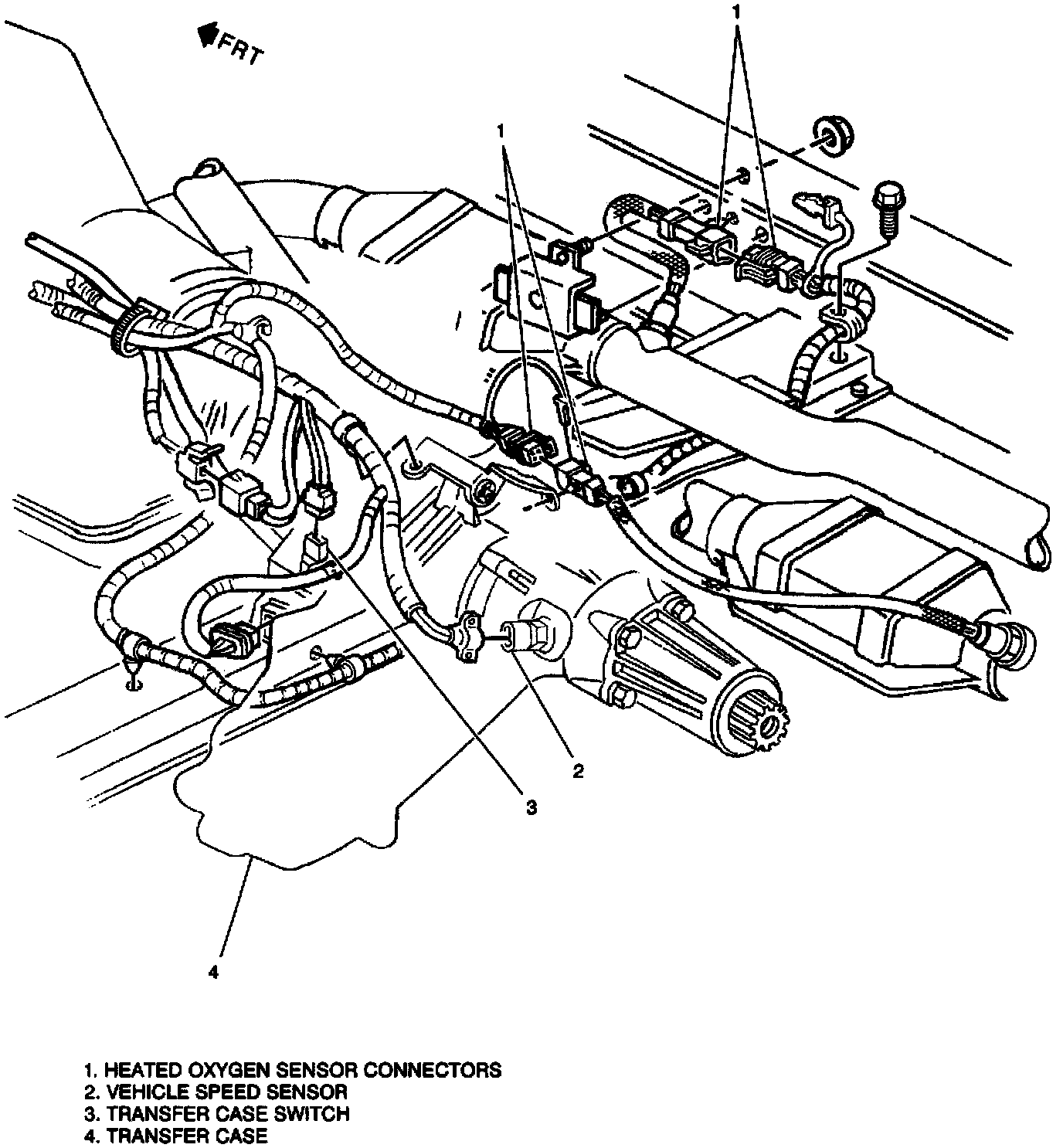 FRT

1

1

2

3

4

1. HEATED OXYGEN SENSOR CONNECTORS
2. VEHICLE SPEED SENSOR
3. TRANSFER CASE SWITCH
4. TRANSFER CASE