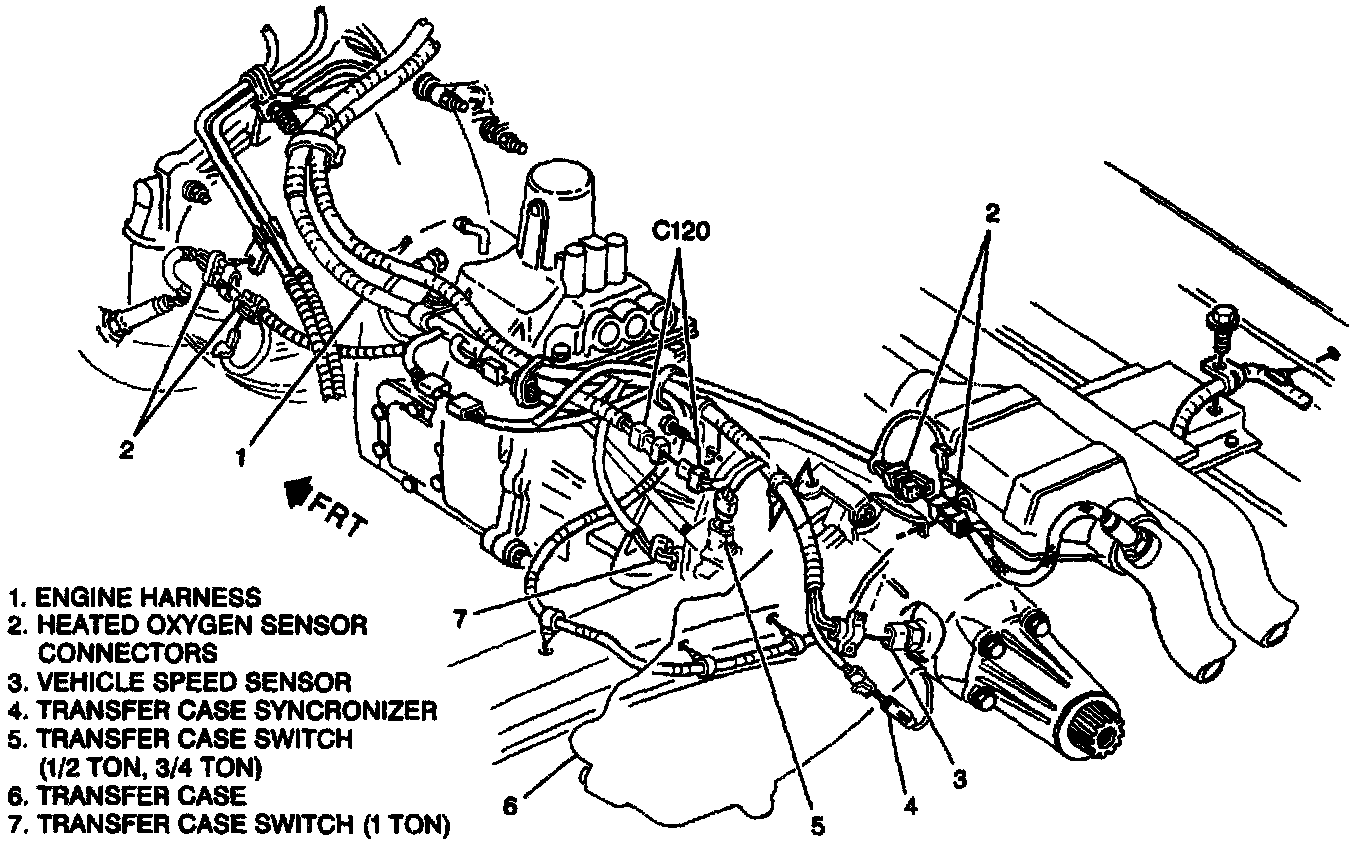 C120

2

2

1

FRT

7

6

5

4

3

1. ENGINE HARNESS
2. HEATED OXYGEN SENSOR CONNECTORS
3. VEHICLE SPEED SENSOR
4. TRANSFER CASE SYNCRONIZER
5. TRANSFER CASE SWITCH (1/2 TON, 3/4 TON)
6. TRANSFER CASE
7. TRANSFER CASE SWITCH (1 TON)