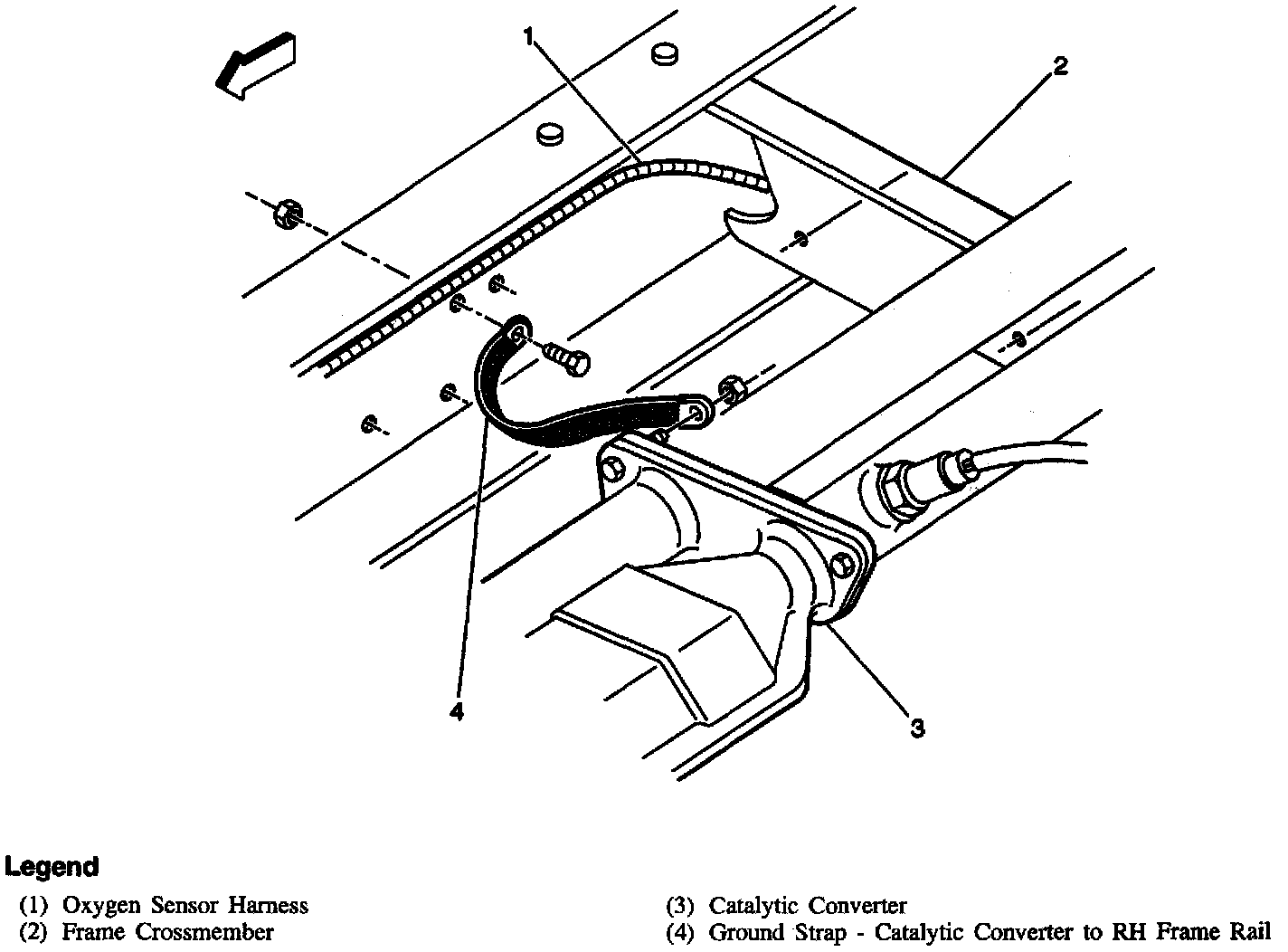 1

2

4

3

Legend

(1) Oxygen Sensor Harness
(2) Frame Crossmember

(3) Catalytic Converter
(4) Ground Strap - Catalytic Converter to RH Frame Rail