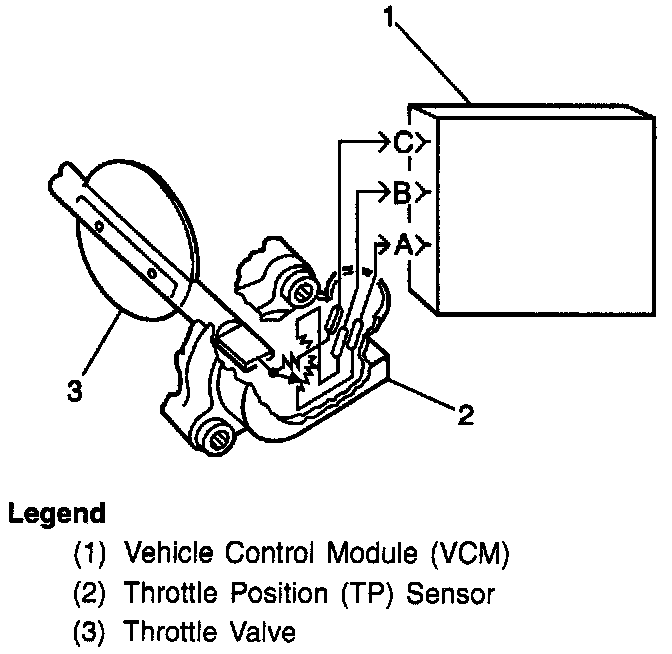 1

C
B
A

3

2

Legend
(1) Vehicle Control Module (VCM)
(2) Throttle Position (TP) Sensor
(3) Throttle Valve