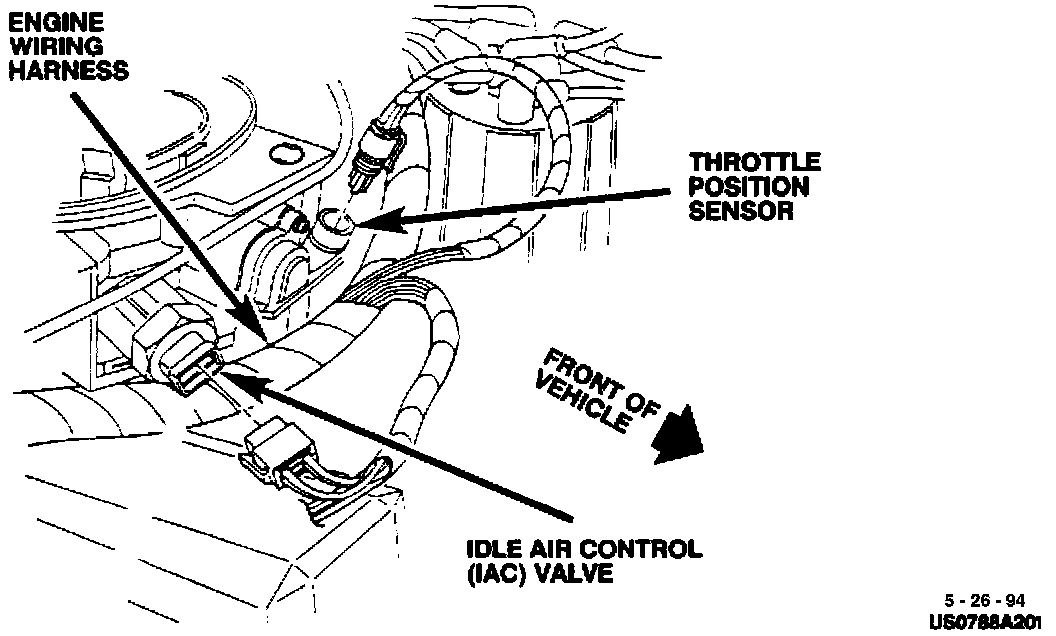 ENGINE WIRING HARNESS

THROTTLE POSITION SENSOR

FRONT OF VEHICLE

IDLE AIR CONTROL (IAC) VALVE

5 - 26 - 94
US0788A201