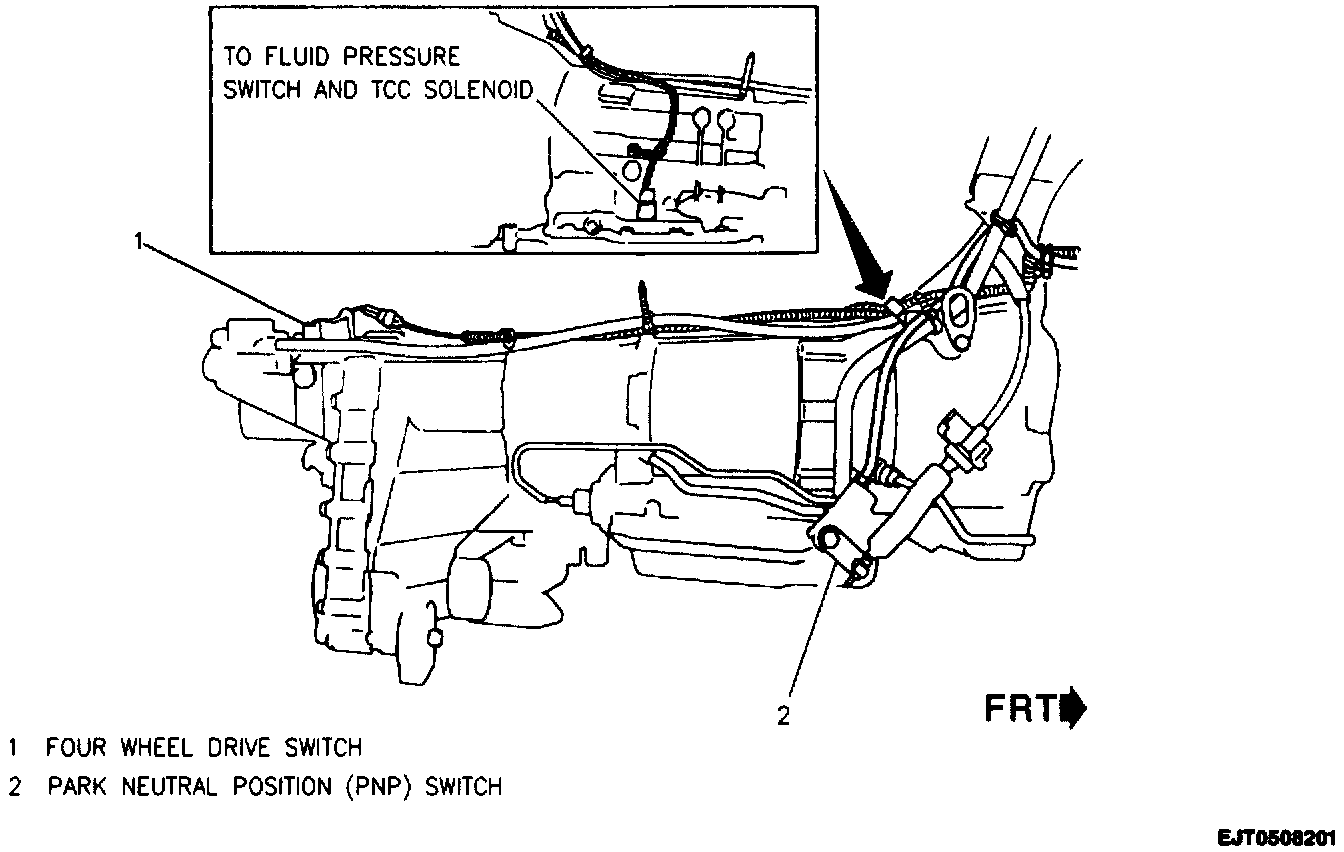 TO FLUID PRESSURE SWITCH AND TCC SOLENOID

1

2

FRT

1 FOUR WHEEL DRIVE SWITCH
2 PARK NEUTRAL POSITION (PNP) SWITCH

EJT0508201